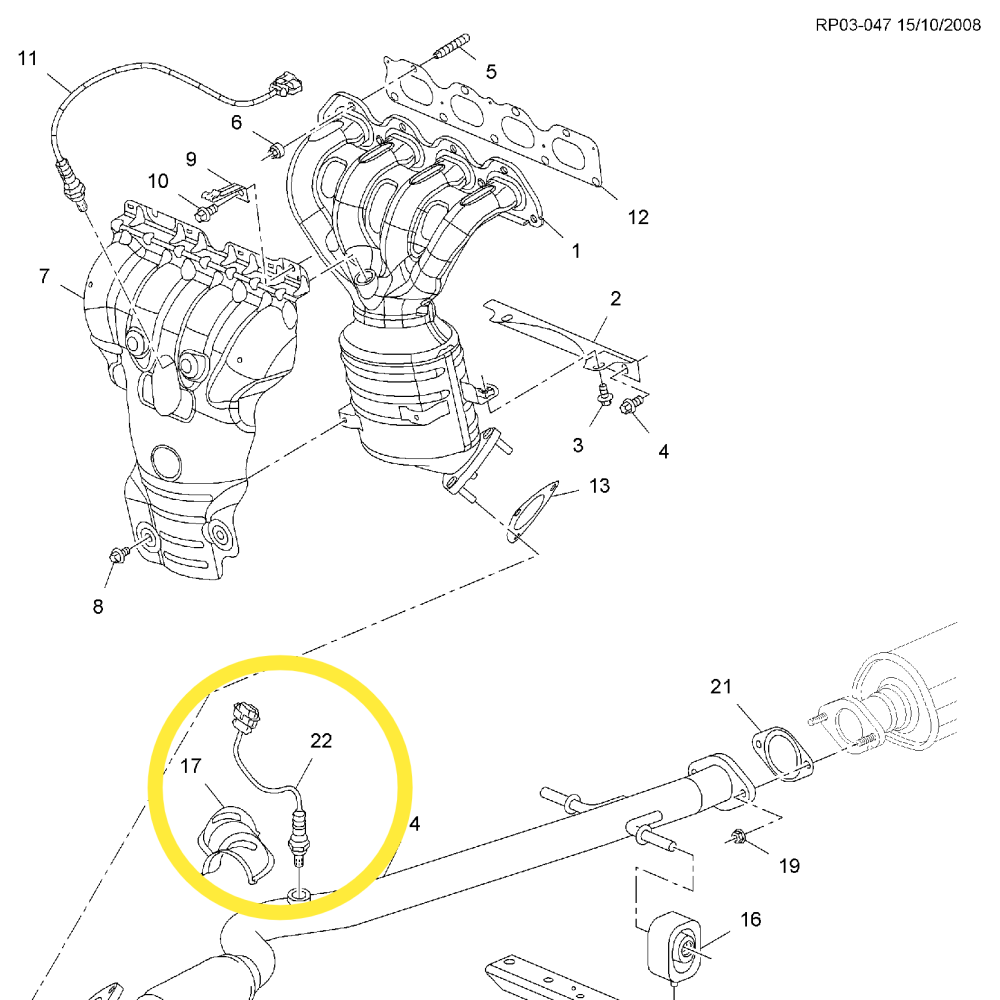 RP03-047 15/10/2008

11
5
6
9
10
12
1
7
2
3
4
13
8
21
22
17
4
19
16