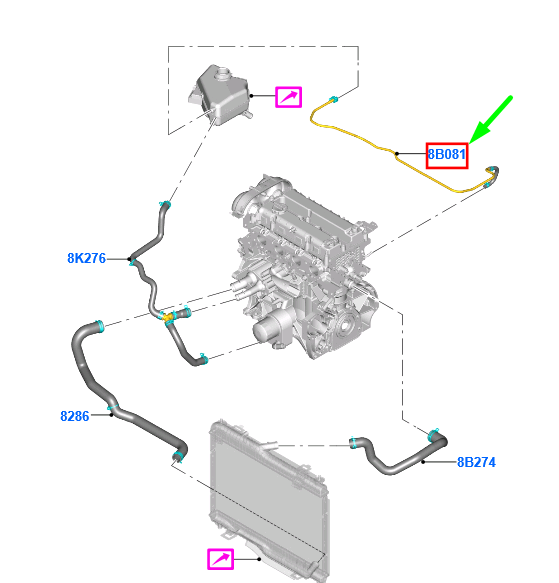 8B081

8K276

8286

8B274