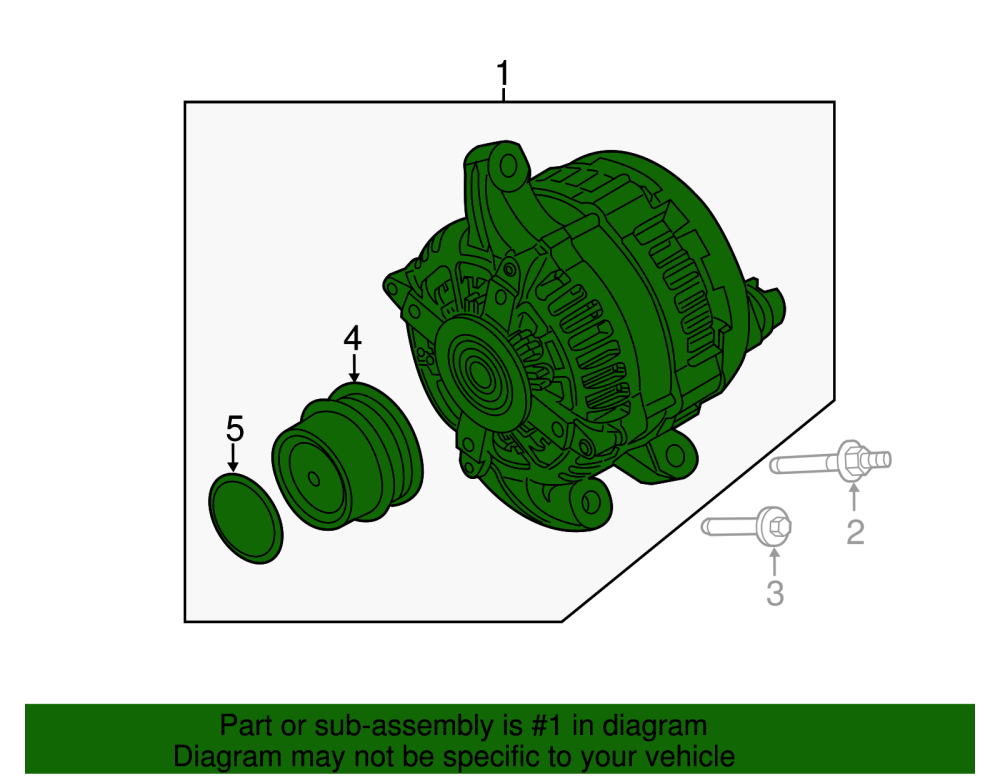 1
4
5
2
3
Part or sub-assembly is #1 in diagram
Diagram may not be specific to your vehicle