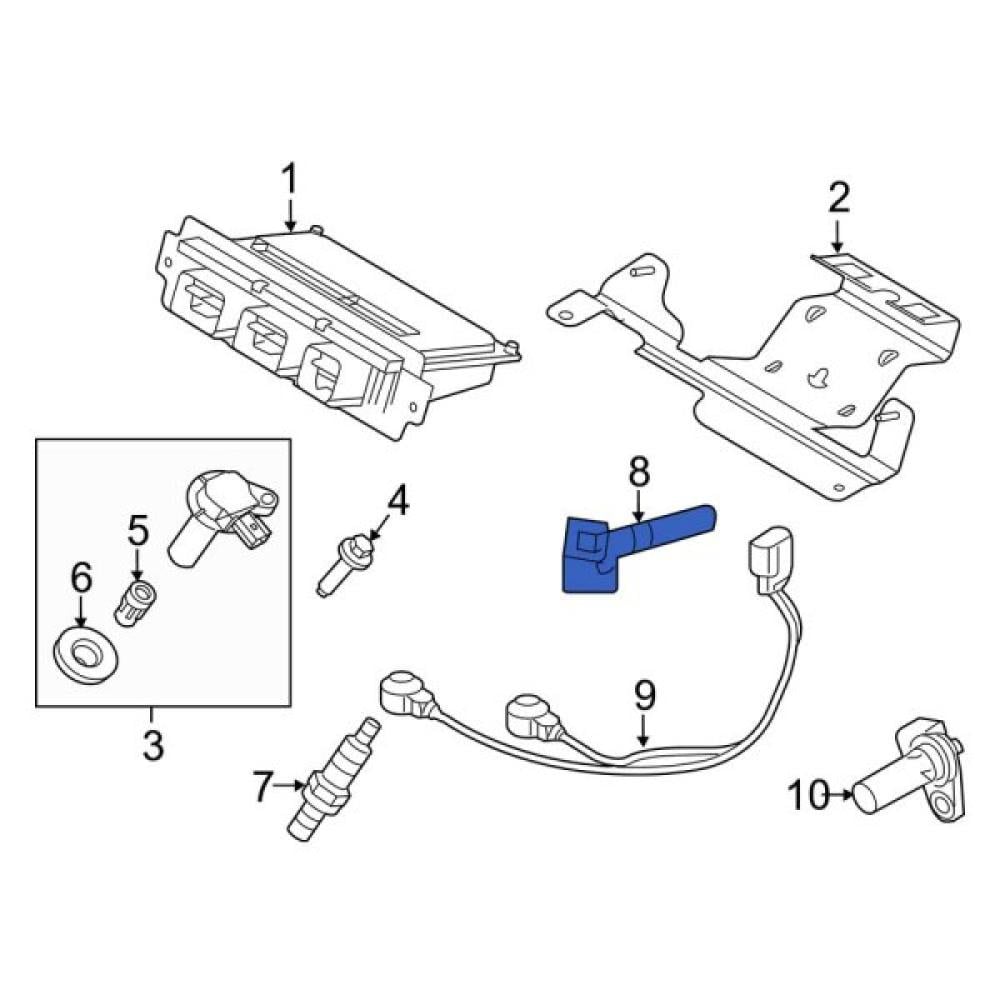 1
2
3
4
5
6
7
8
9
10