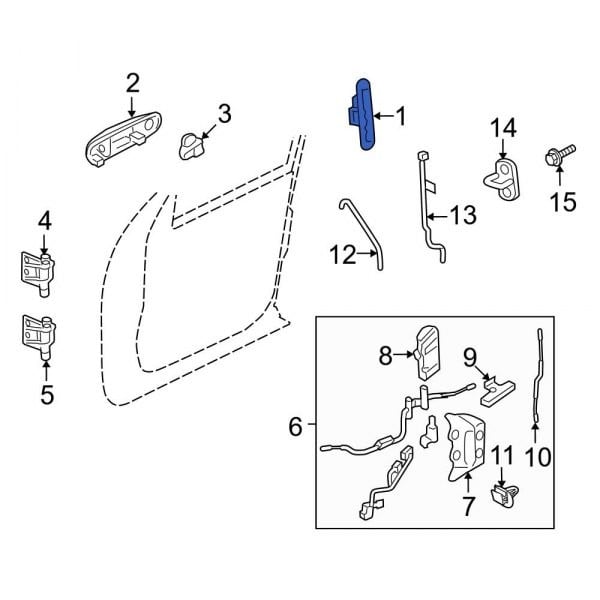 2
3
1
14
15
4
13
12
5
8
9
6
10
11
7