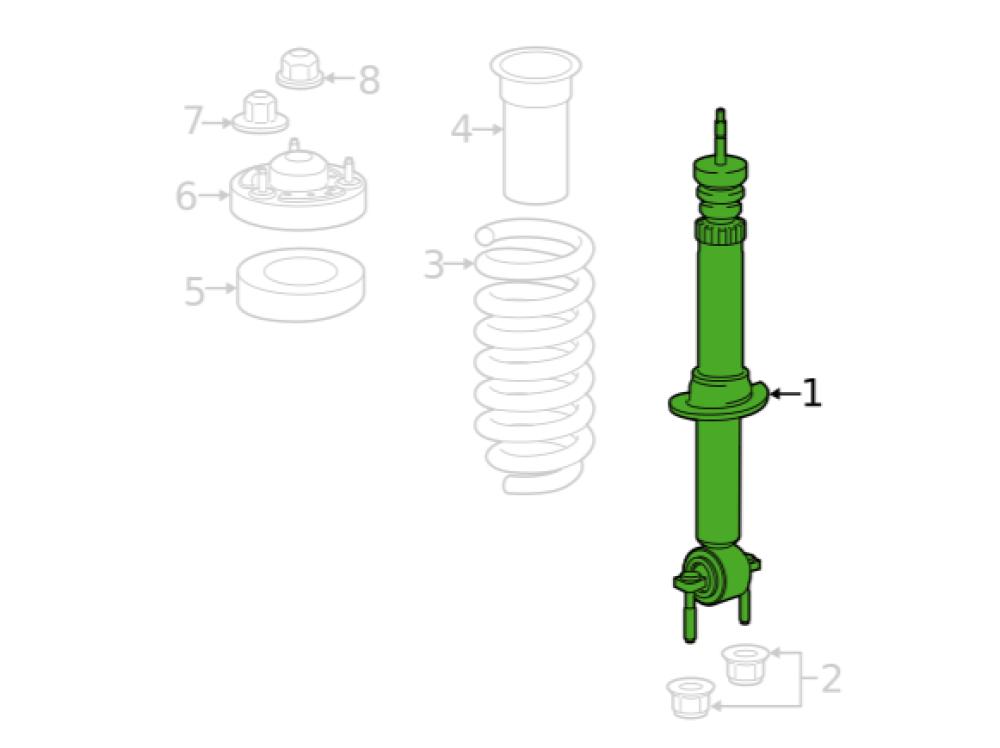 8
7
6
5
4
3
1
2