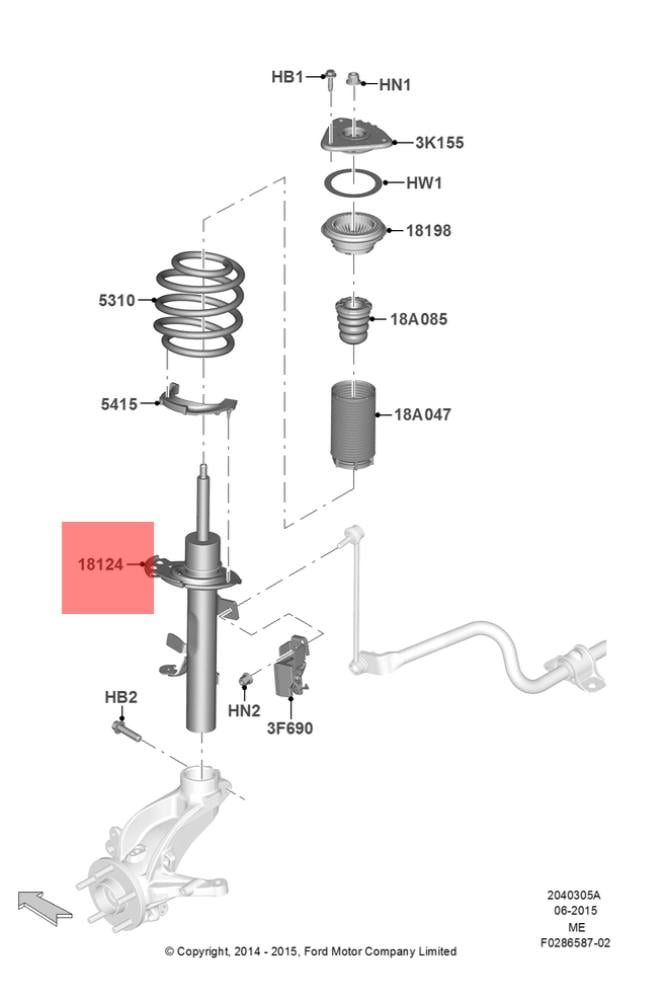 HB1
HN1
3K155
HW1
18198
5310
18A085
5415
18A047
18124
HB2
HN2
3F690

2040305A
06-2015
ME
F0286587-02

© Copyright, 2014 - 2015, Ford Motor Company Limited