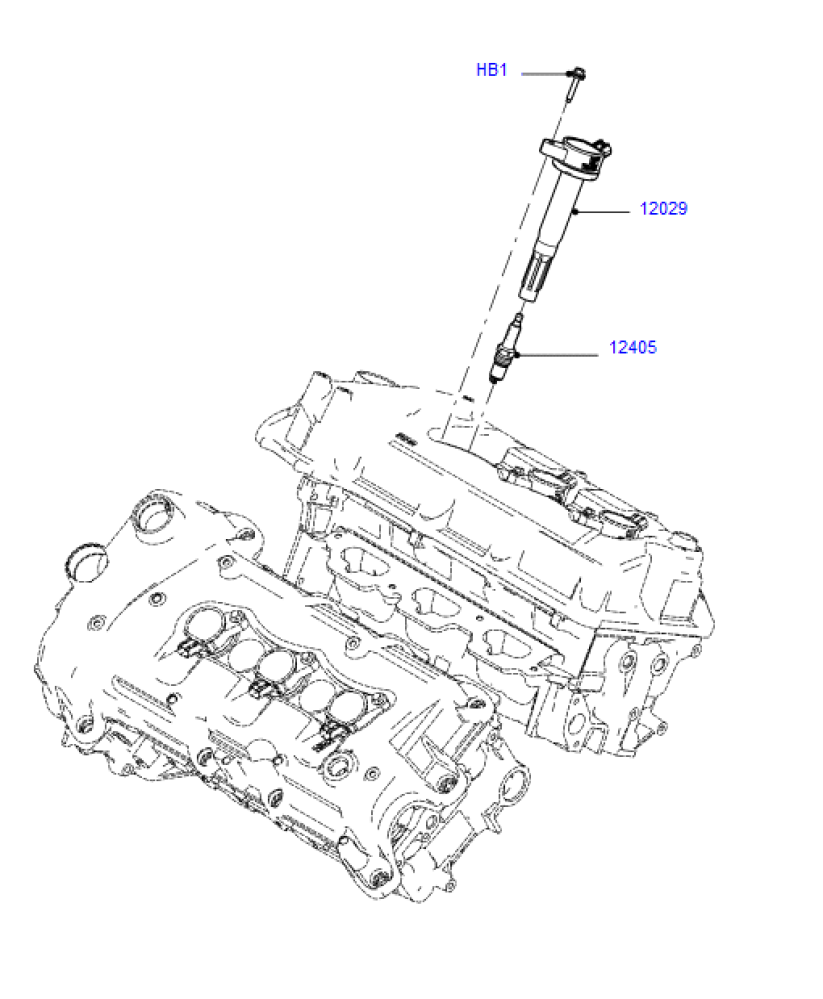 HB1

12029

12405