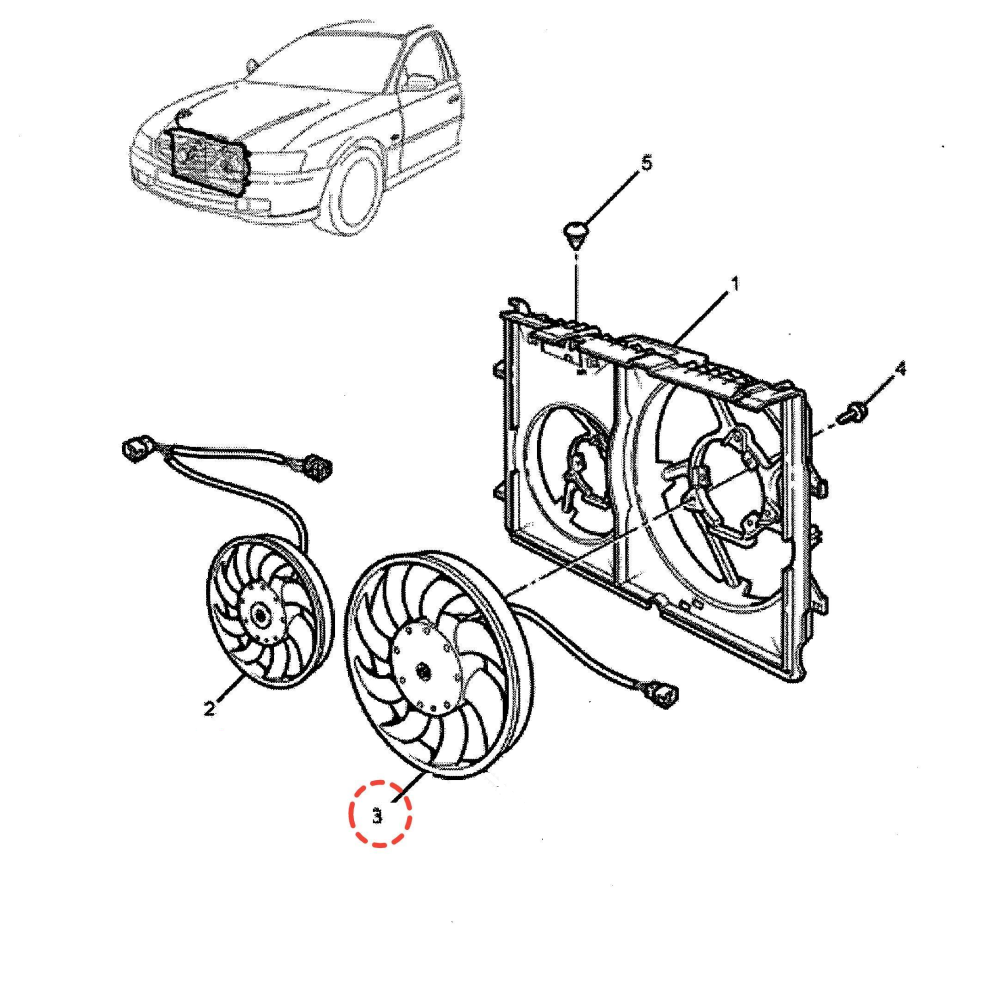 5
1
4
2
3