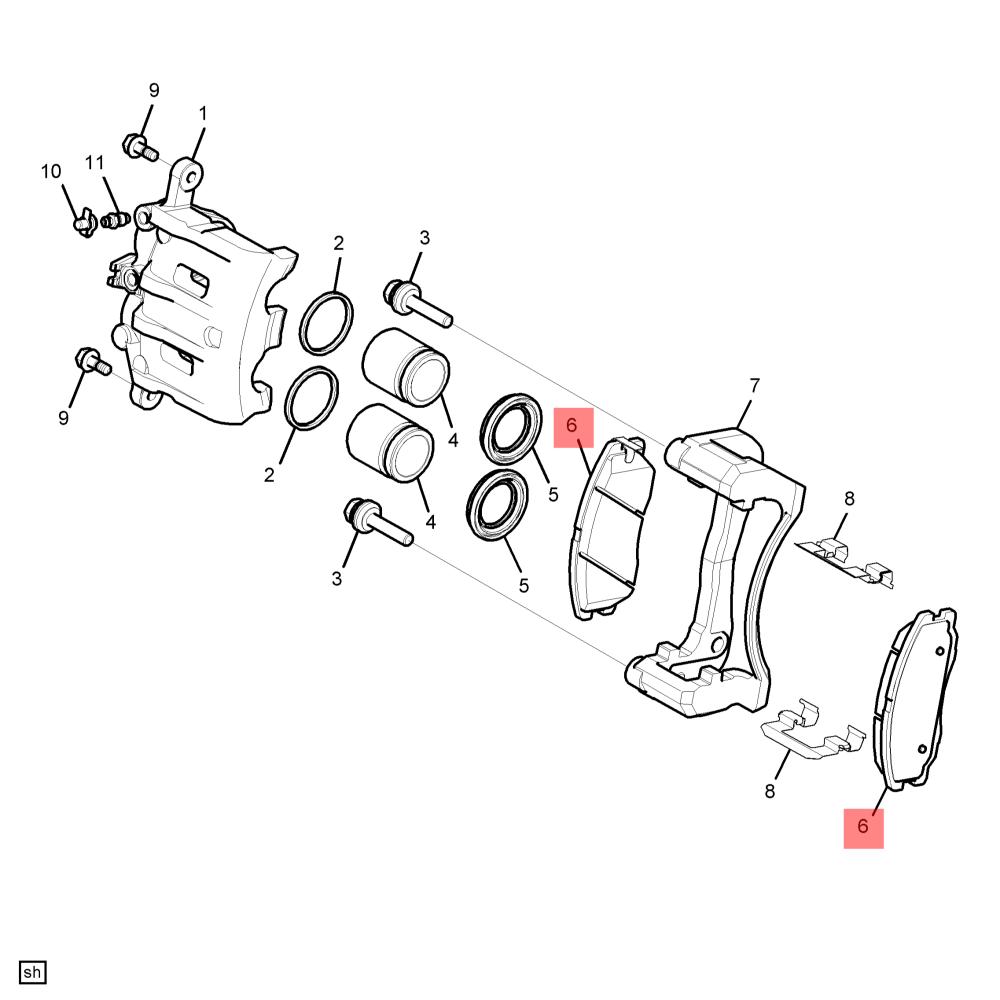 9
1
10
11
2
3
9
2
4
4
3
5
5
6
7
8
8
6
sh