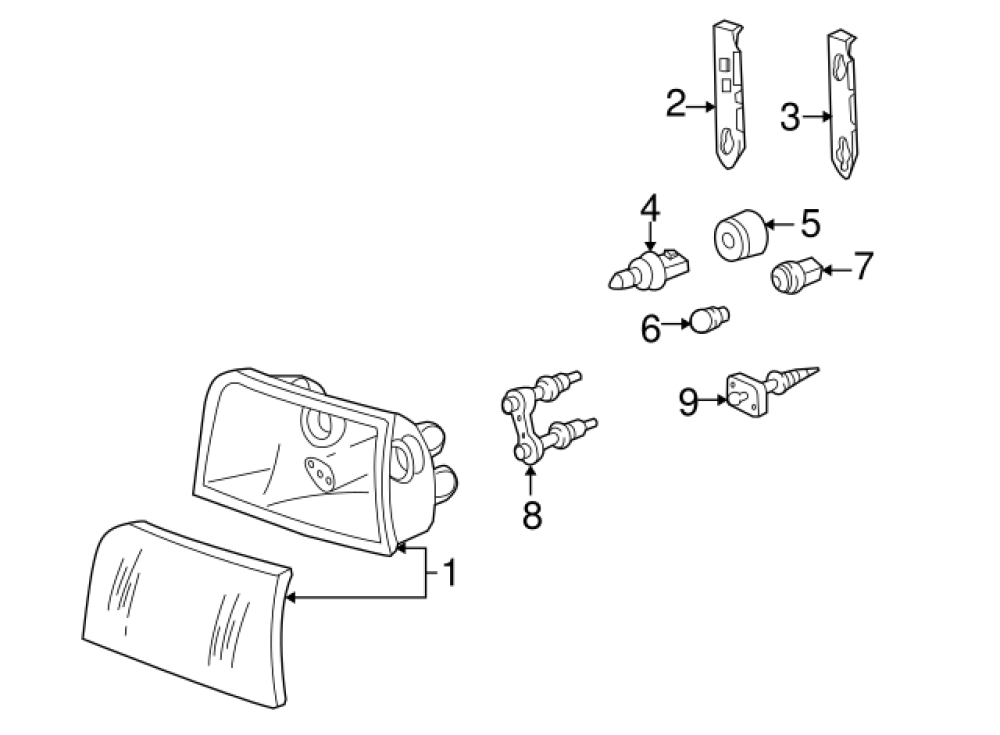 2
3
4
5
7
6
9
8
1