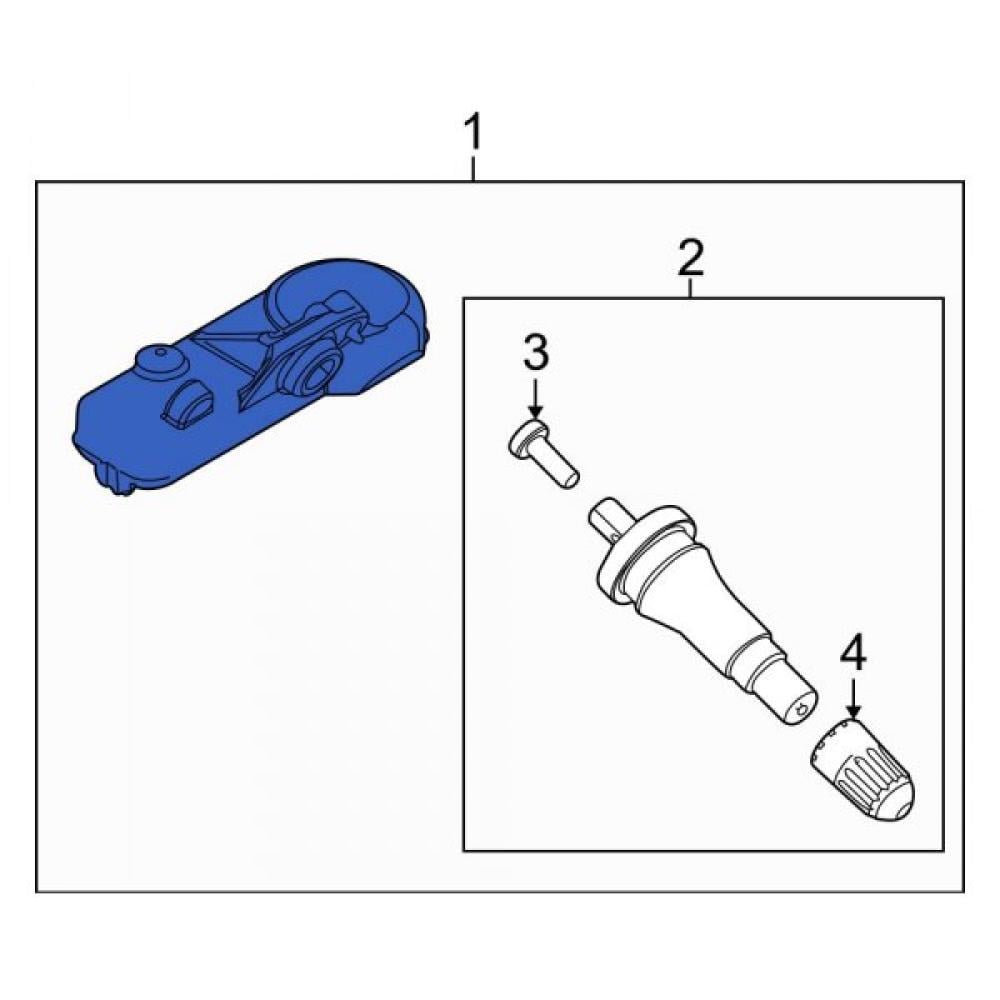 1

2

3

4