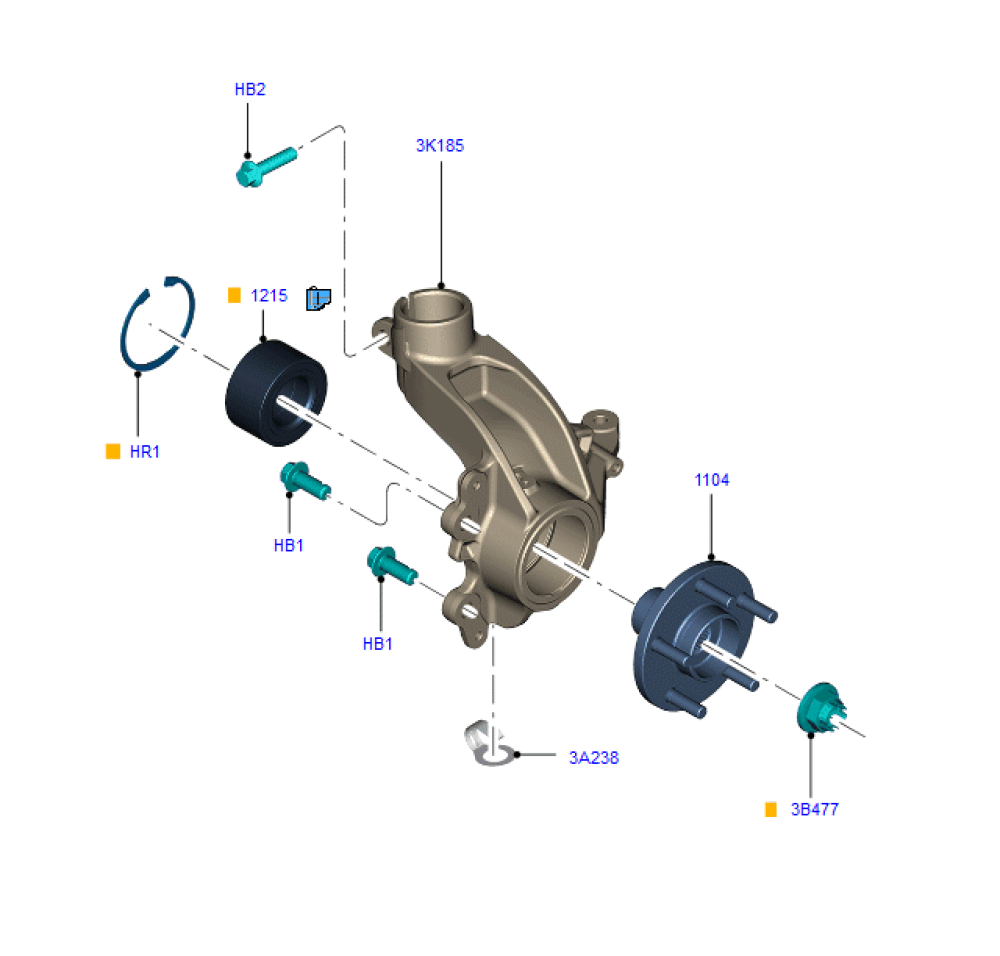 HB2

3K185

1215

HR1

HB1

HB1

1104

3A238

3B477