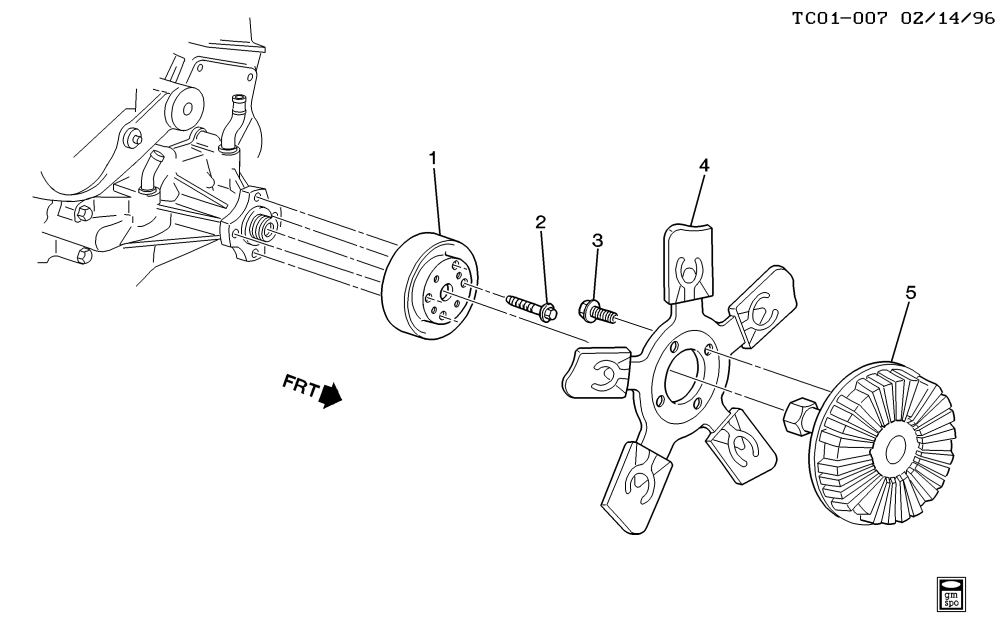 TC01-007 02/14/96

1

2

3

4

5

FRT

gm
spo