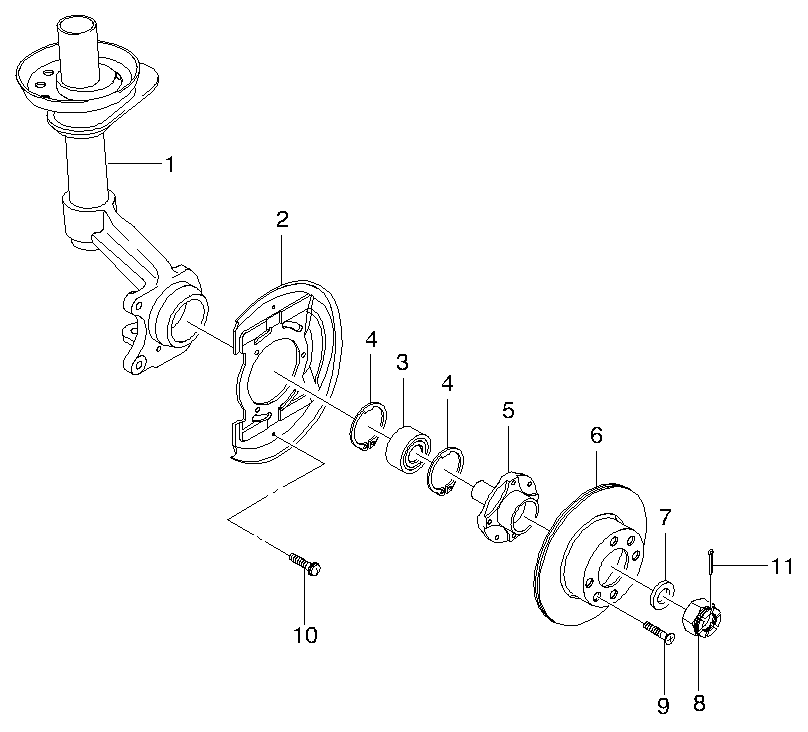 1
2
4
3
4
5
6
7
11
10
9
8