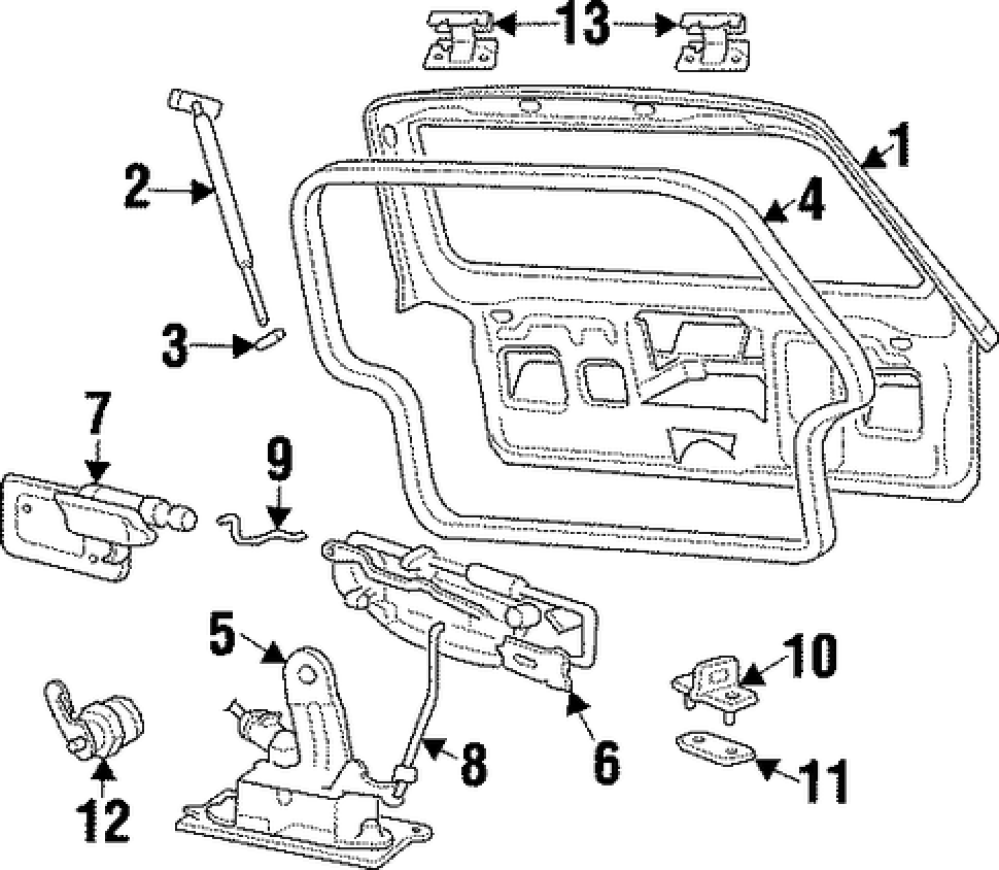 13
1
2
4
3
7
9
5
10
6
8
11
12