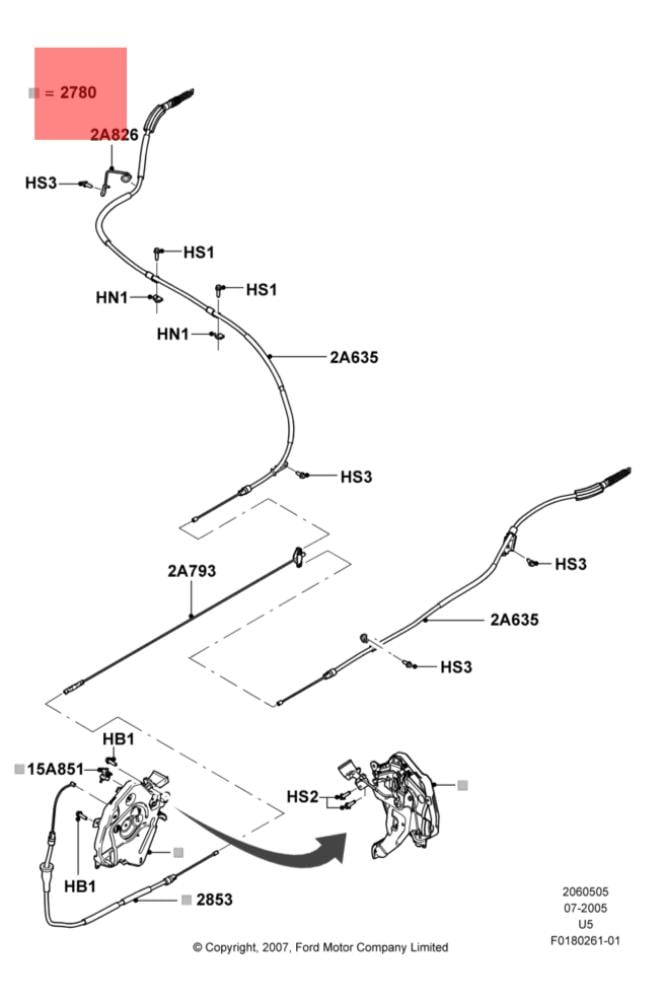 = 2780
2A826
HS3
HS1
HN1
HS1
HN1
2A635
HS3
2A793
HS3
2A635
HS3
HB1
15A851
HS2
HB1
2853
2060505
07-2005
U5
F0180261-01
© Copyright, 2007, Ford Motor Company Limited