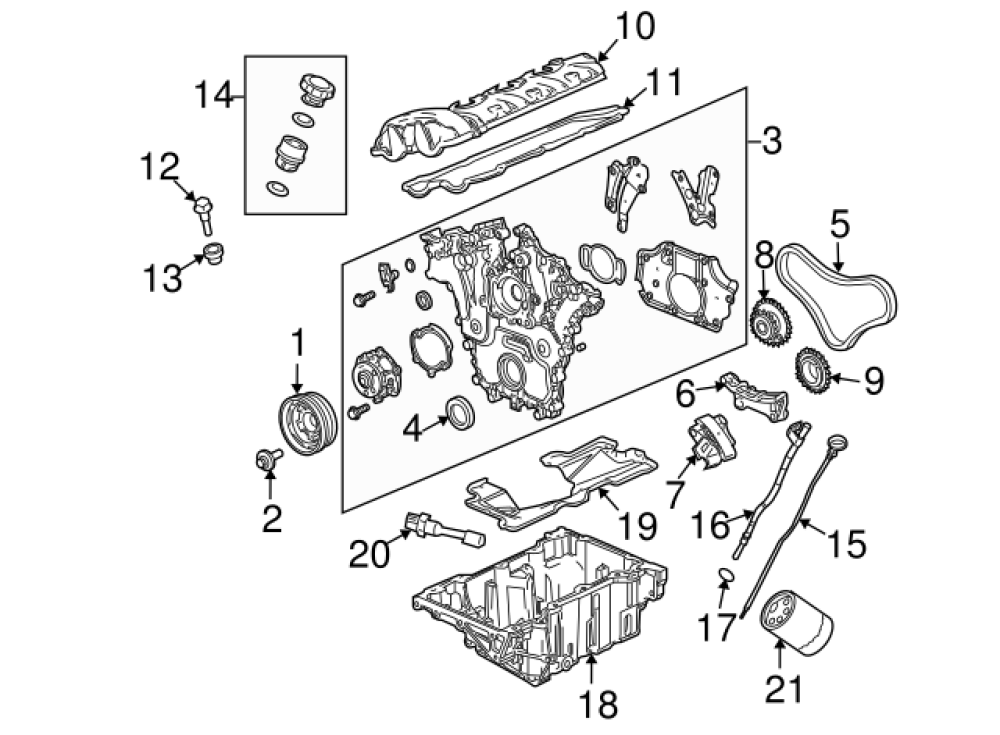 10
14
11
3
12
13
5
8
1
9
6
4
7
2
19
16
15
20
17
18
21