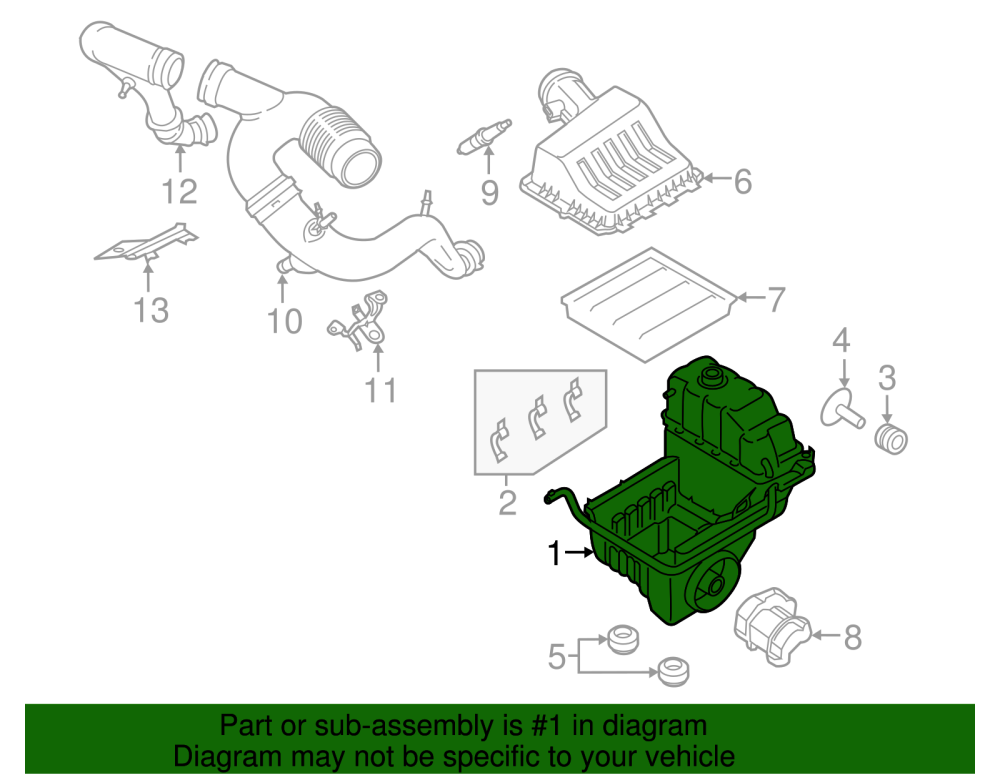 12
9
6
13
10
7
11
4
3
2
1
5
8

Part or sub-assembly is #1 in diagram
Diagram may not be specific to your vehicle