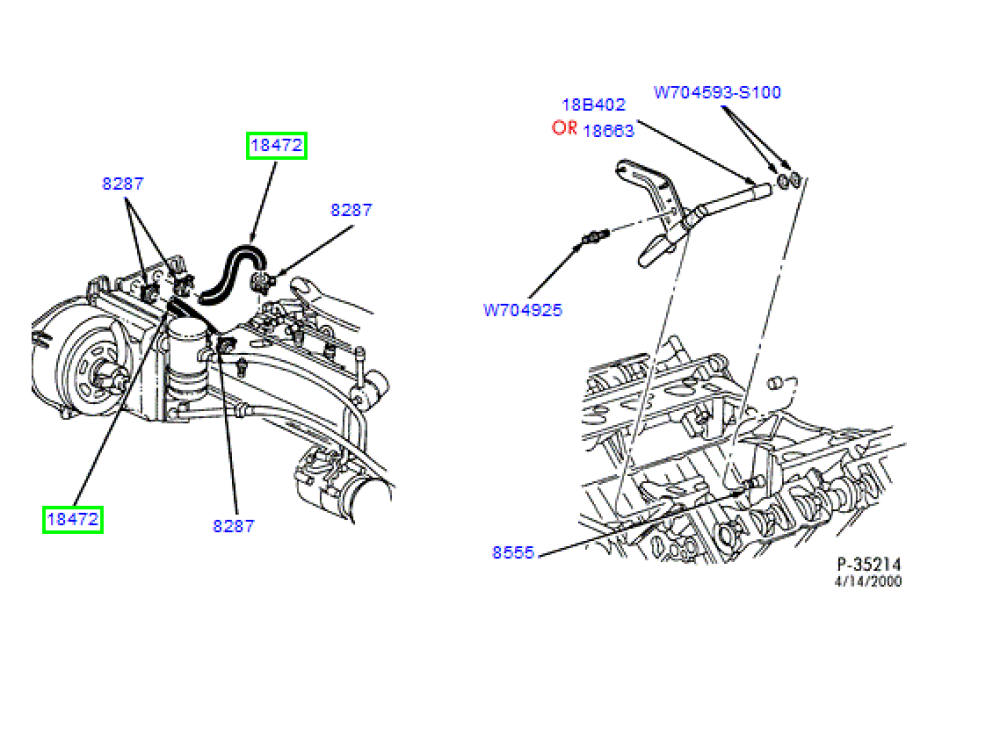 18472

8287

8287

18472

8287

18B402
OR 18663

W704593-S100

W704925

8555

P-35214
4/14/2000