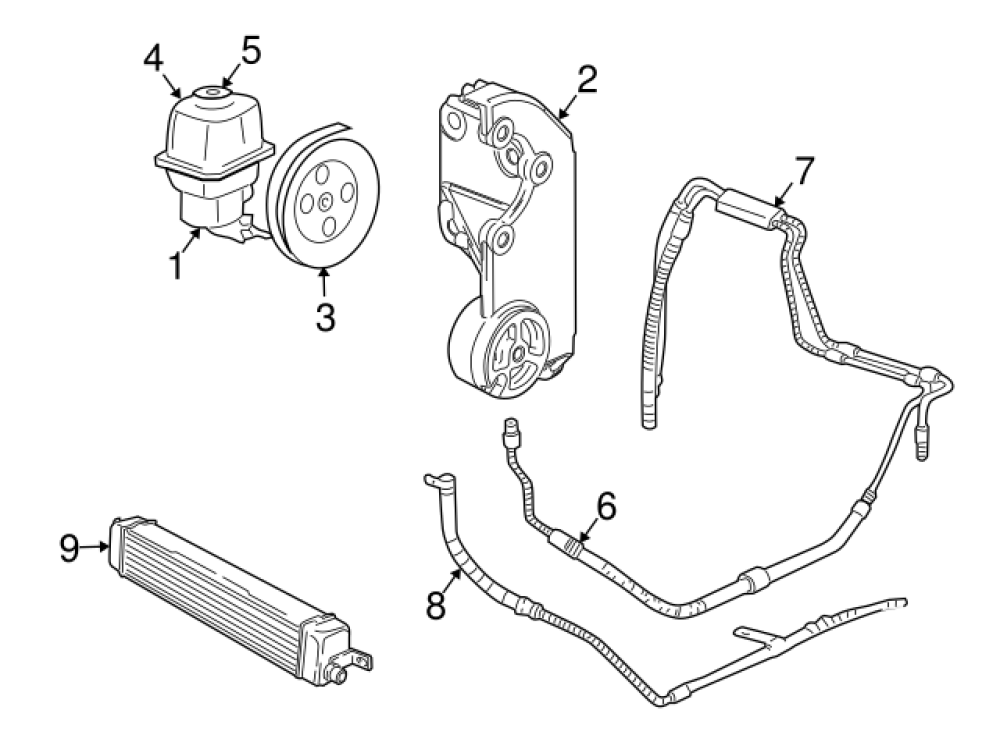 4
5
2
7
1
3
6
9
8