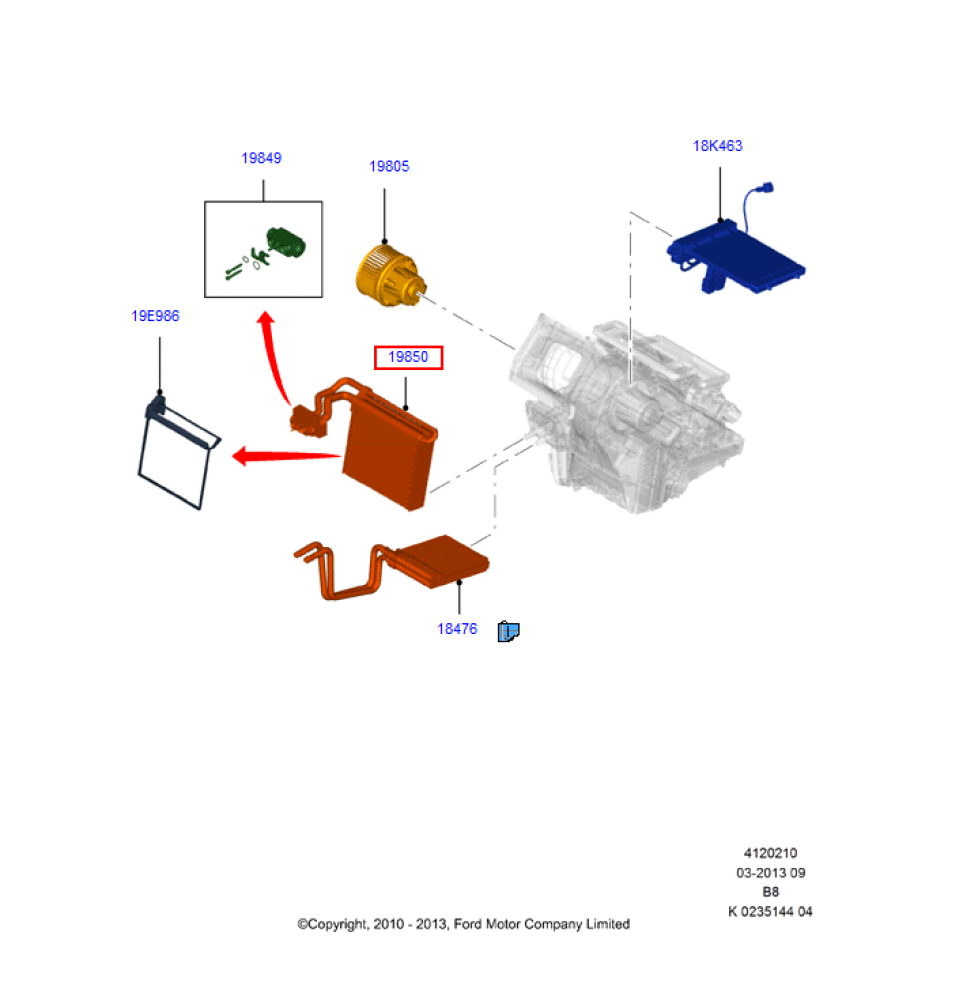 19849

19805

18K463

19E986

19850

18476

4120210
03-2013 09
B8
K 0235144 04

©Copyright, 2010 - 2013, Ford Motor Company Limited