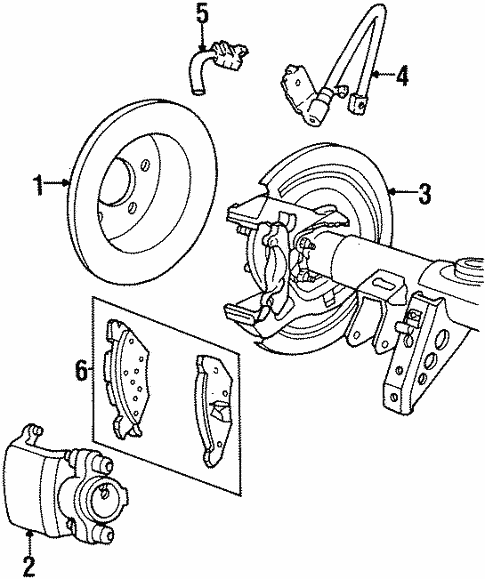 5
4
1
3
6
2