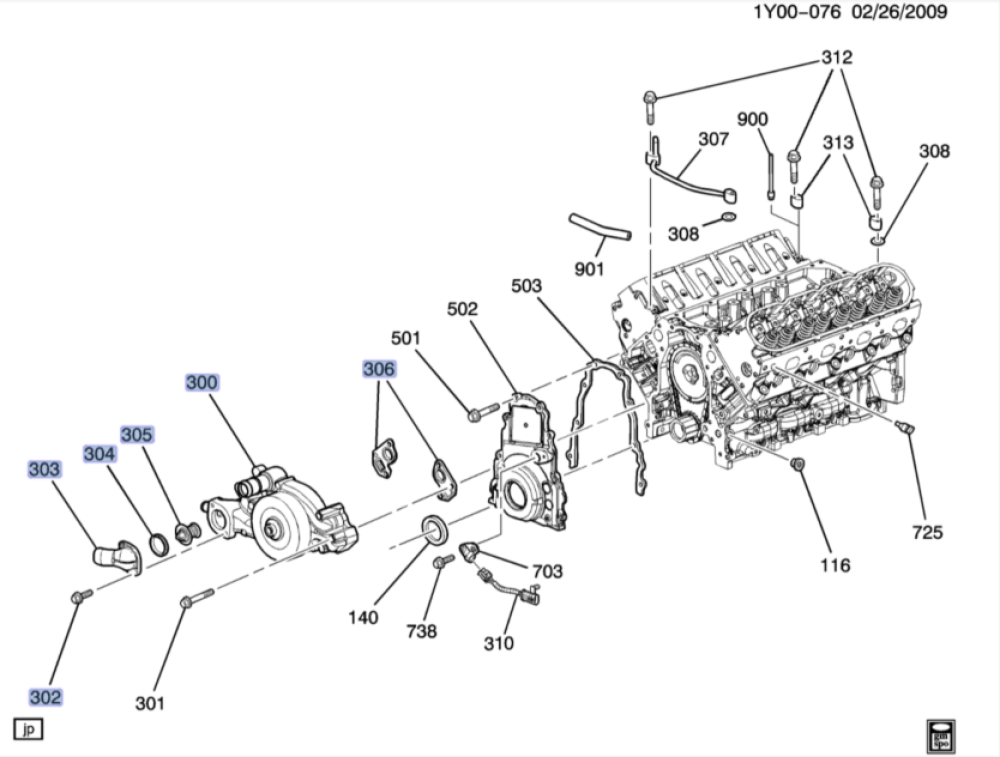 1Y00-076 02/26/2009

312
900
307
313
308
308
901
503
502
501
306
300
305
304
303
725
116
703
140
738
310
302
301
jp
gm spo