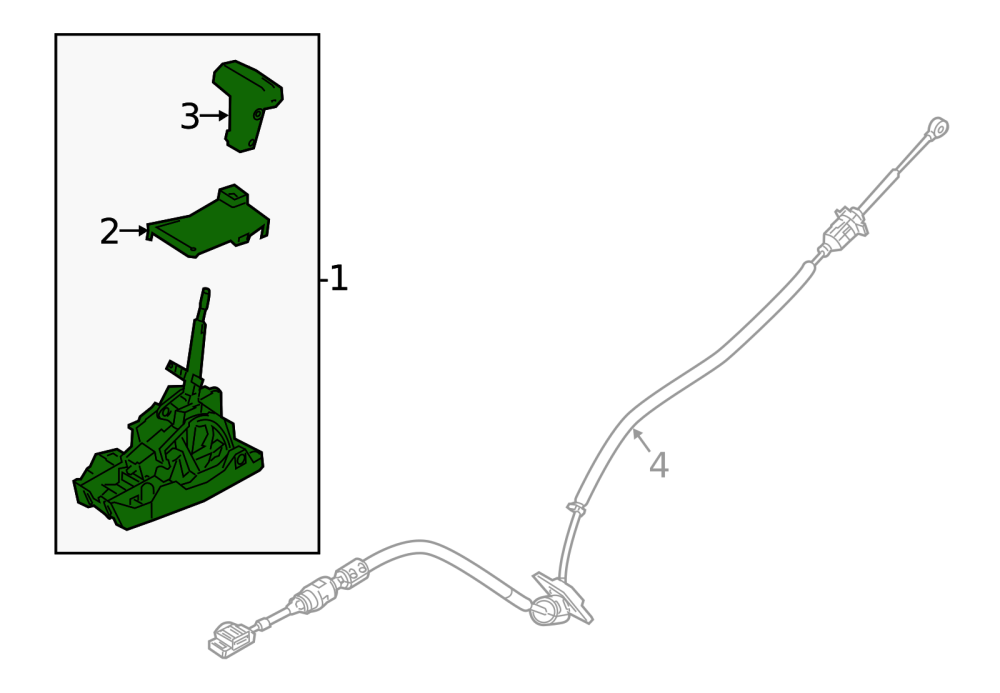 3
2
1
4