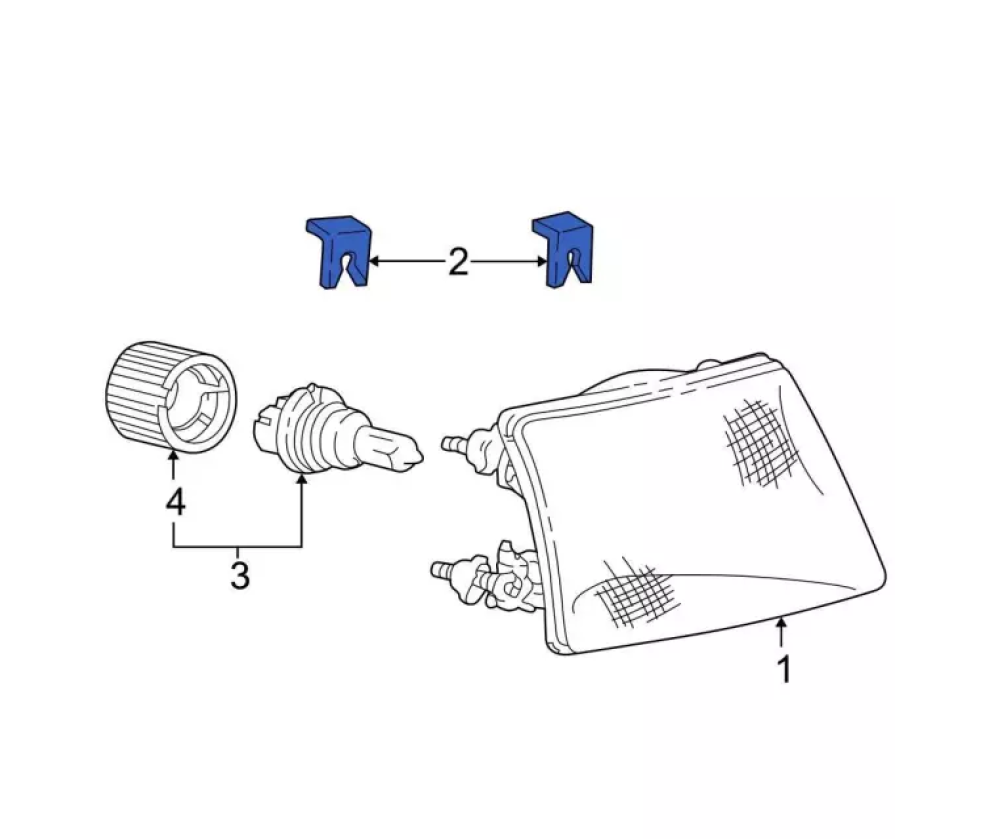 2
4
3
1