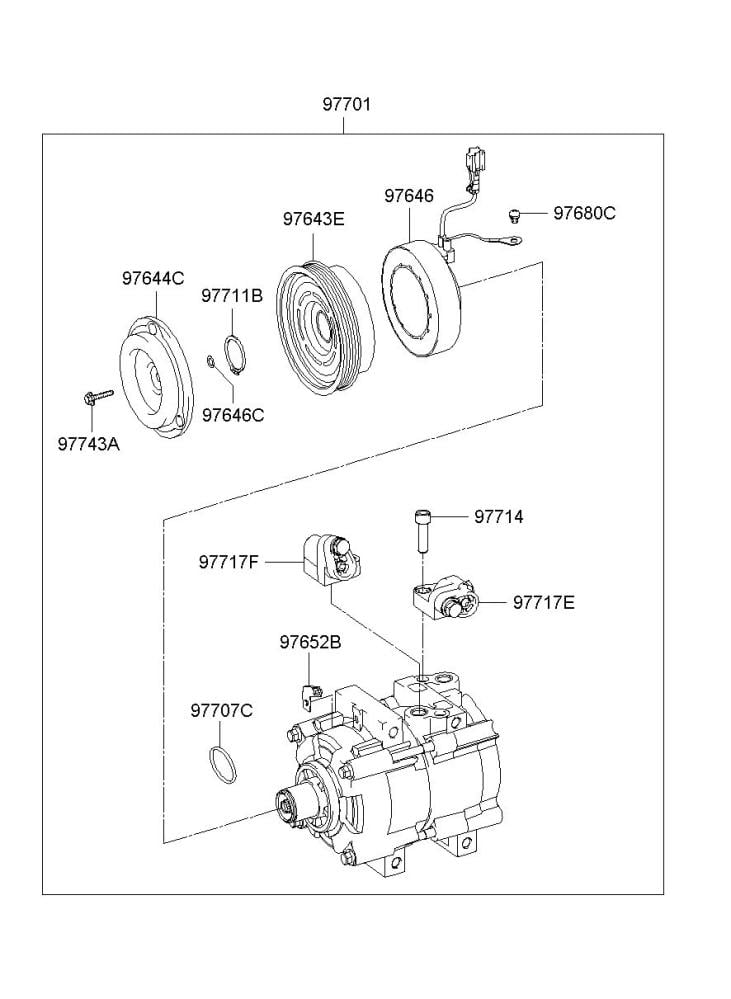 97701

97646

97680C

97643E

97644C

97711B

97646C

97743A

97714

97717F

97717E

97652B

97707C