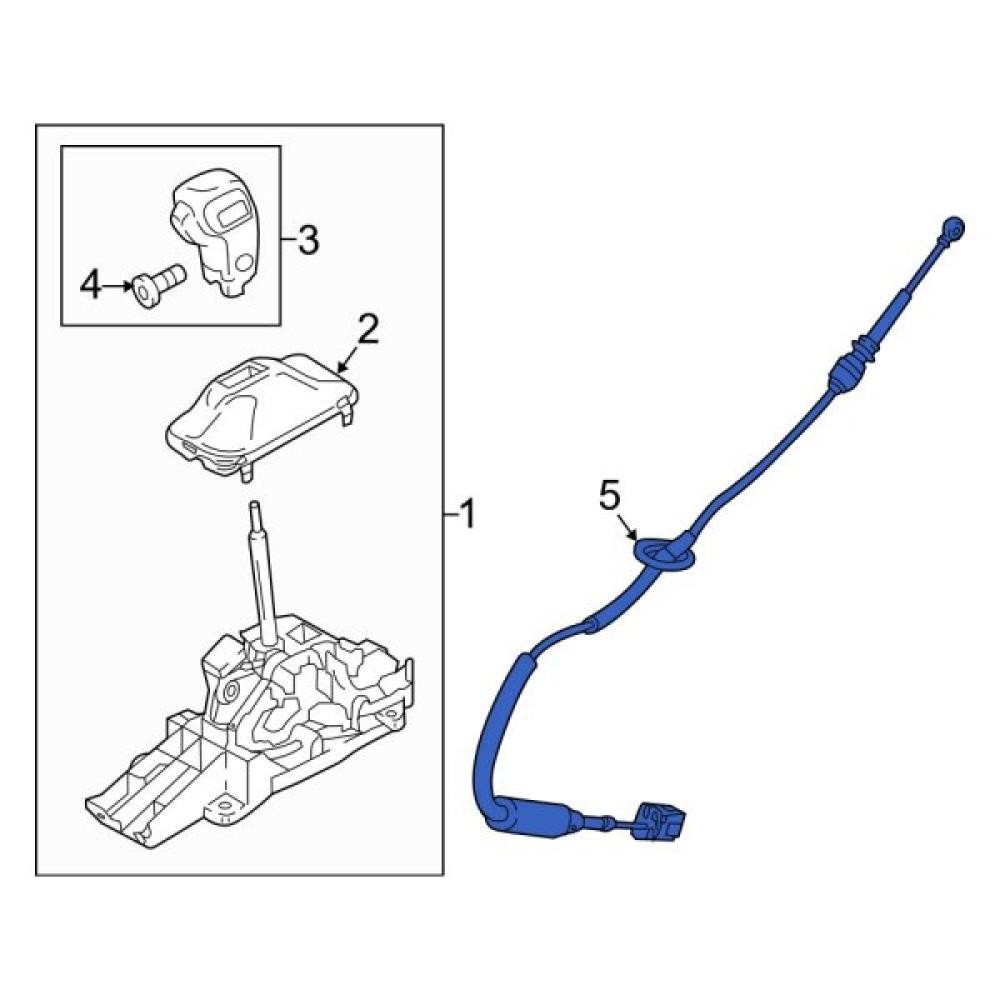 3
4
2
1
5