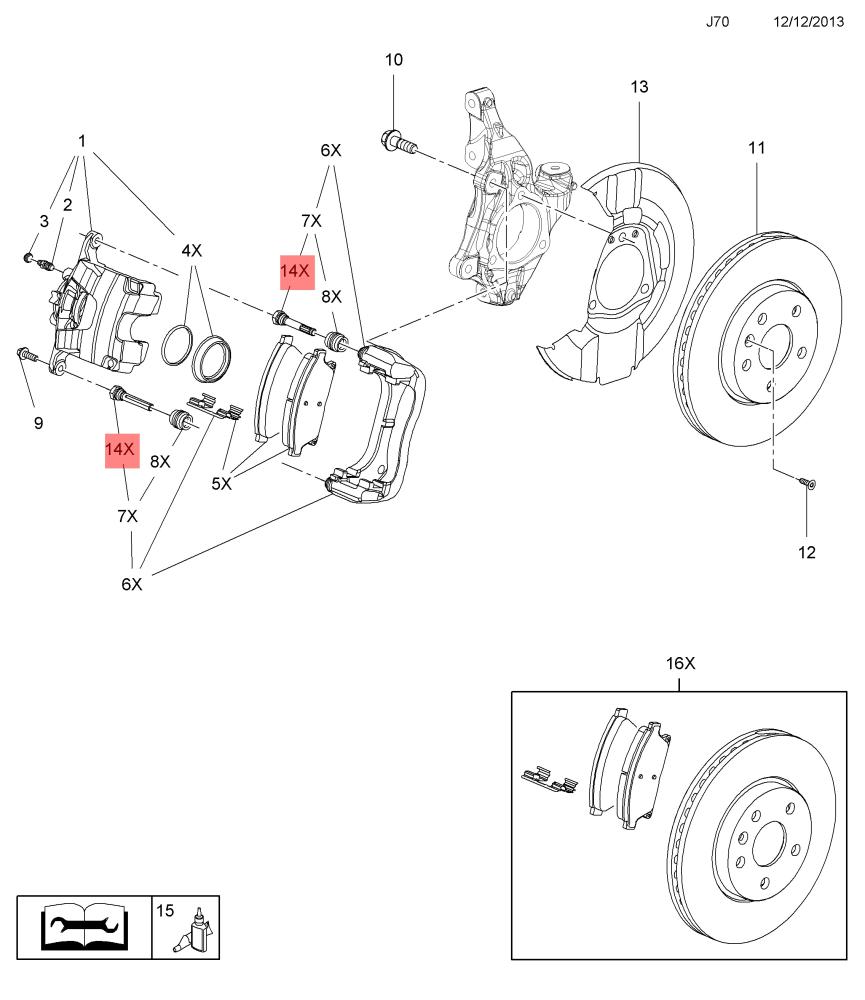 J70 12/12/2013

10
13
11
1
6X
3
2
4X
7X
14X
8X
9
14X
8X
5X
7X
6X
12

16X

15