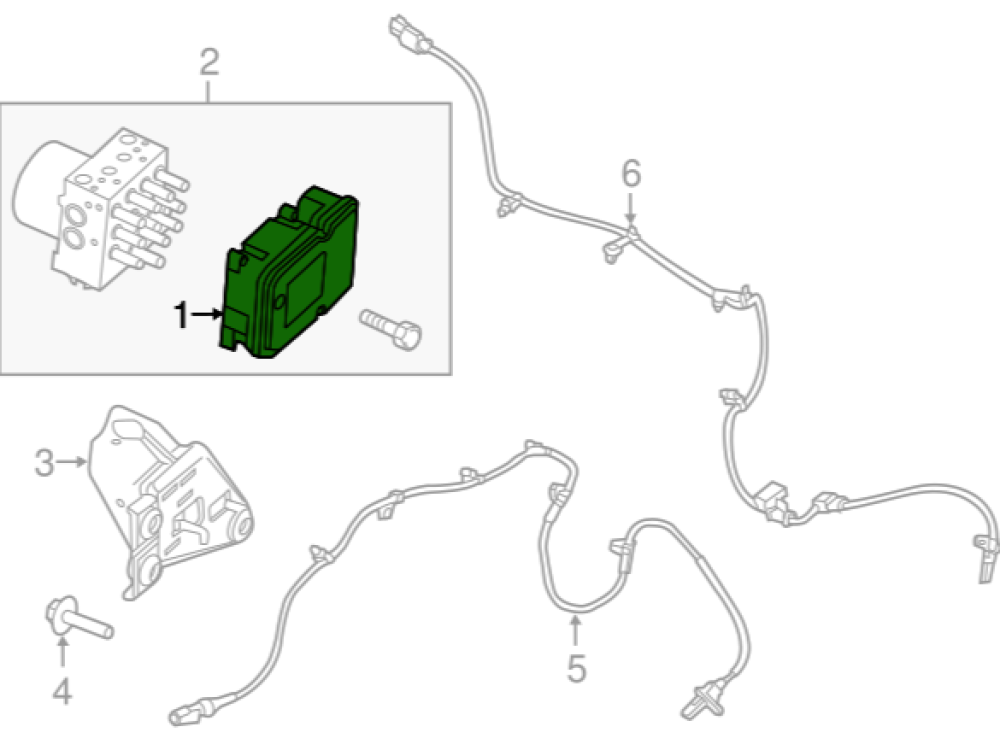 2
1
6
3
4
5