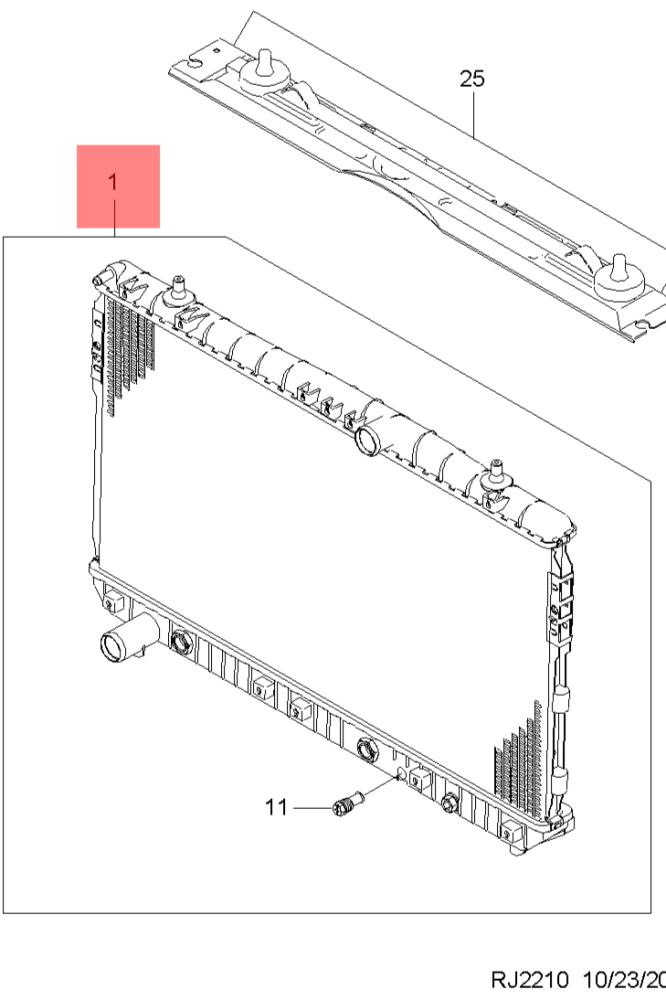 25

1

11

RJ2210 10/23/20