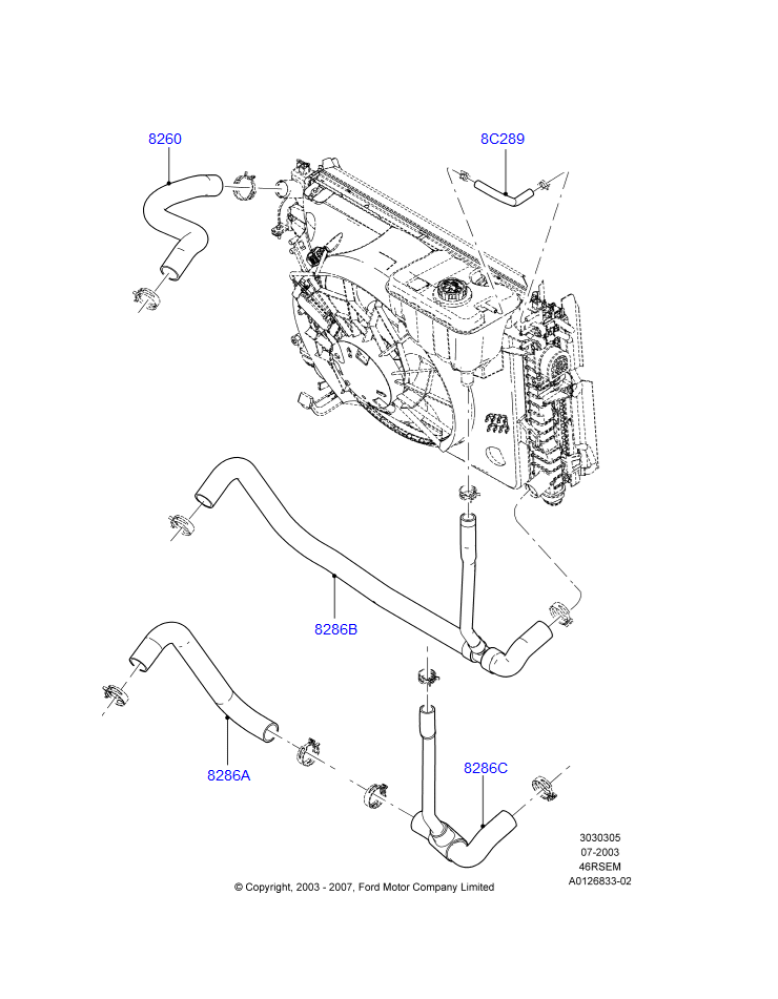 8260

8C289

8286B

8286A

8286C

3030305
07-2003
46RSEM
A0126833-02

© Copyright, 2003 - 2007, Ford Motor Company Limited