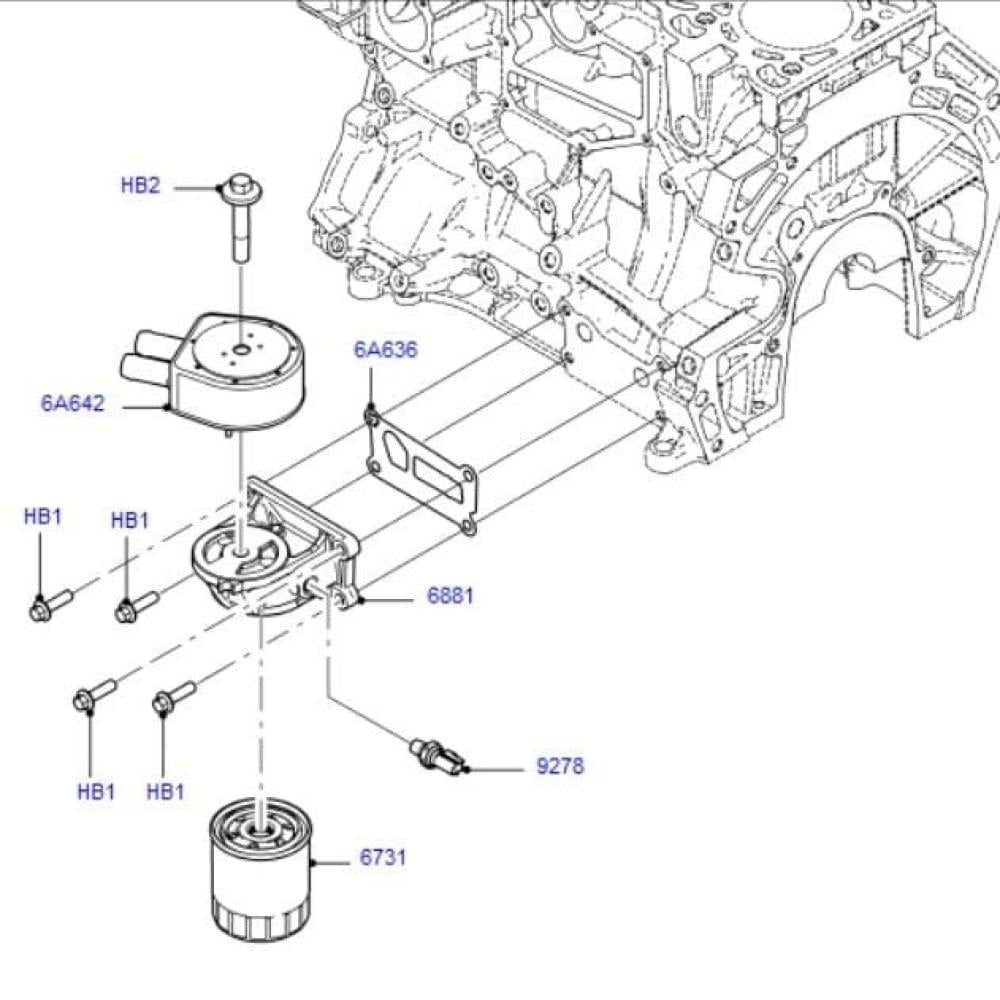 HB2

6A636

6A642

HB1

HB1

6881

HB1

HB1

9278

6731