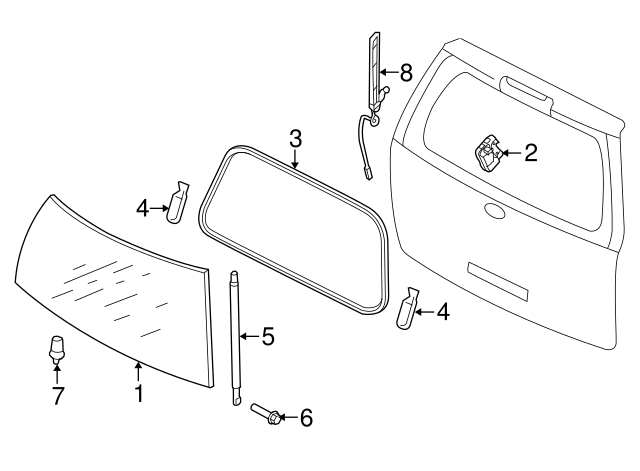 8
3
2
4
4
5
7
1
6