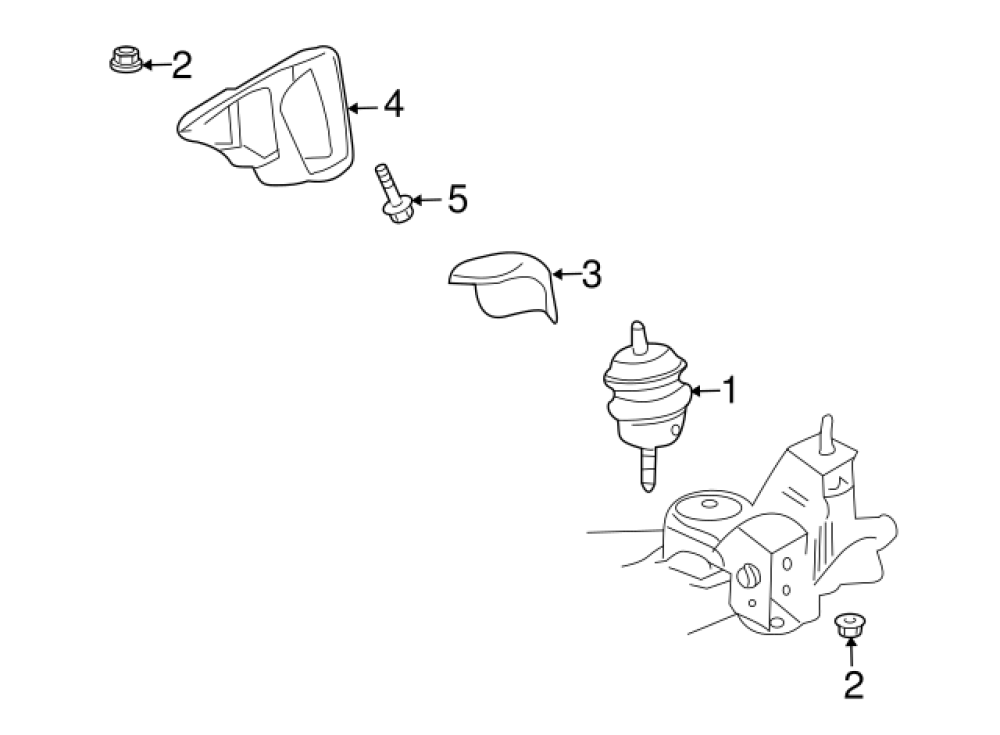 2
4
5
3
1
2