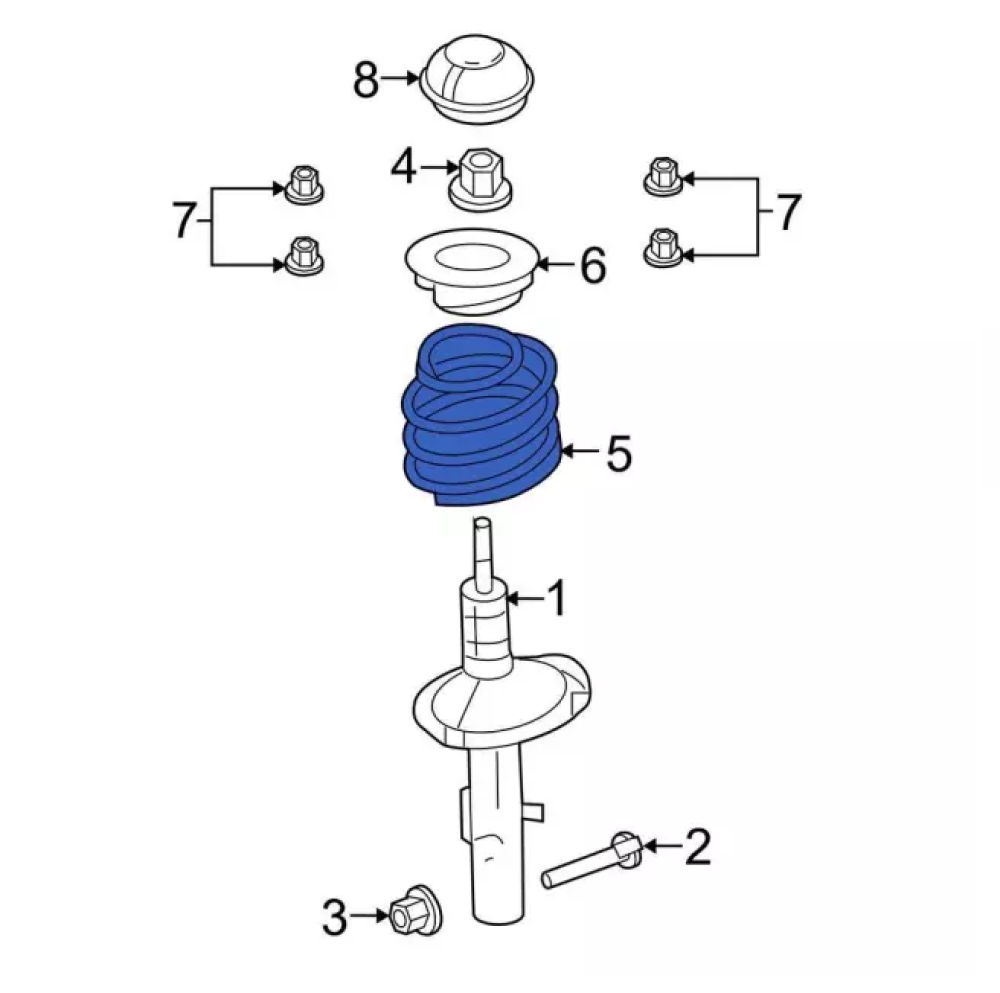 8
4
7
7
6
5
1
2
3