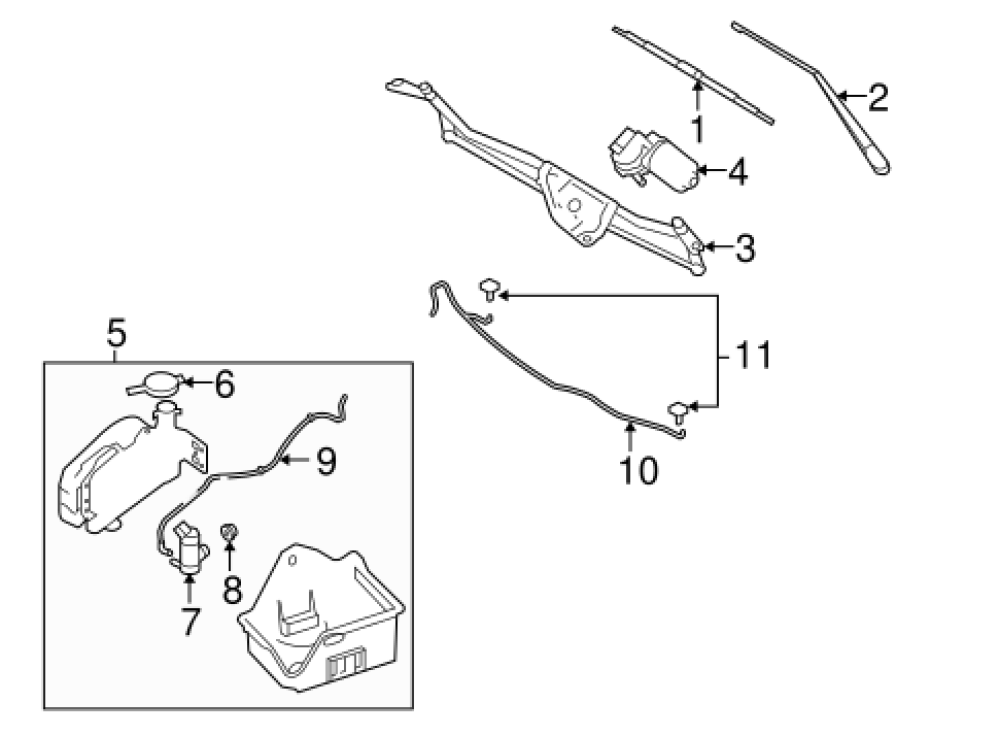 1
2
4
3
11
10
5
6
9
8
7