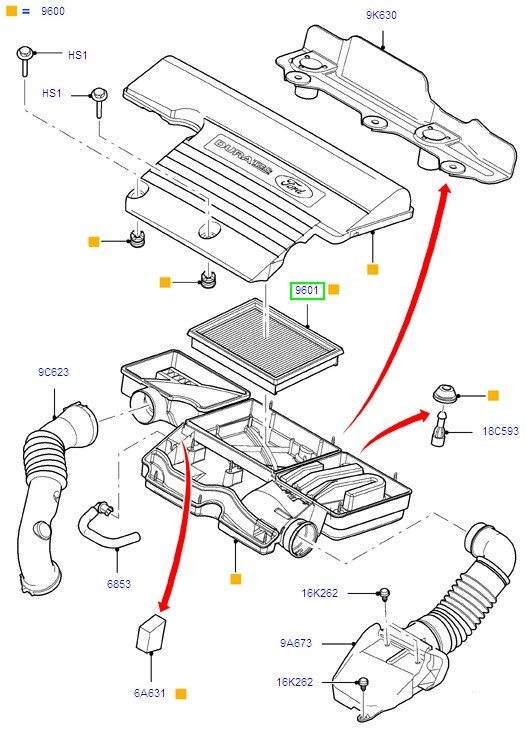 = 9600
9K630
HS1
HS1
DURATEC
Ford
9601
9C623
18C593
6853
16K262
9A673
16K262
6A631