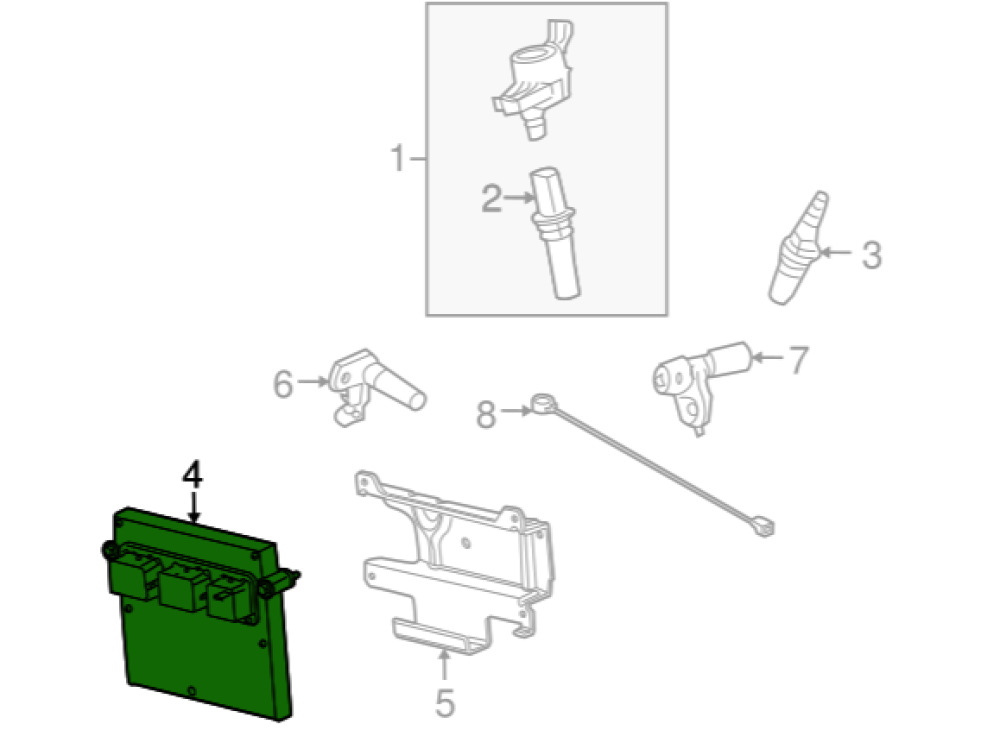 1
2
3
6
7
8
4
5