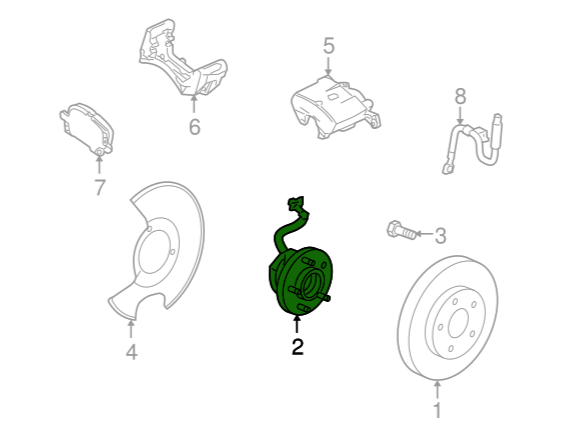 5
6
8
7
3
4
2
1