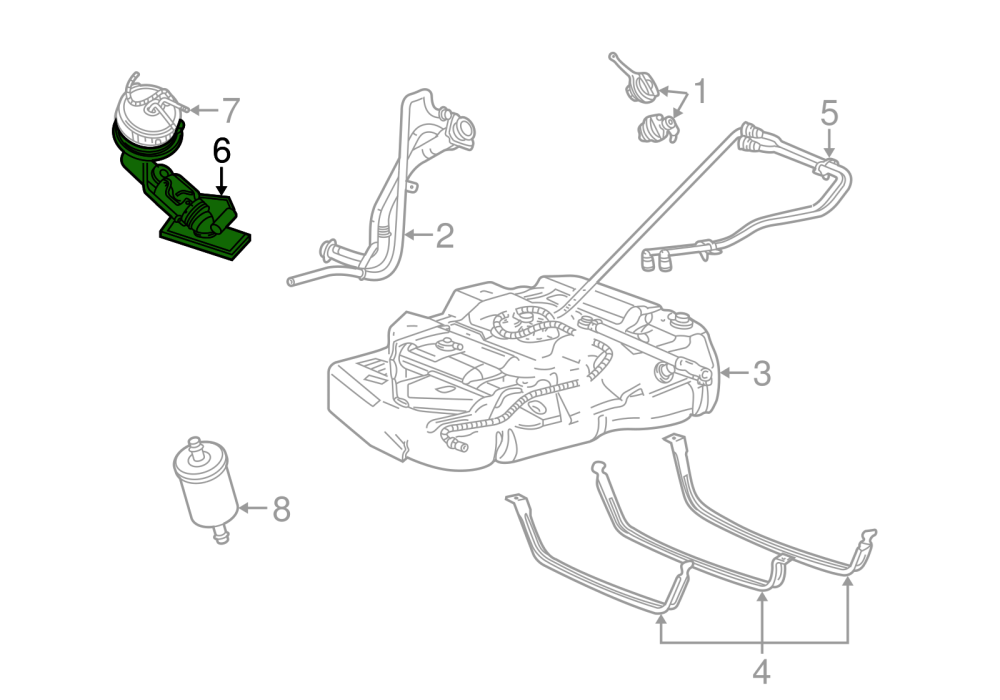 7
6
1
5
2
3
8
4