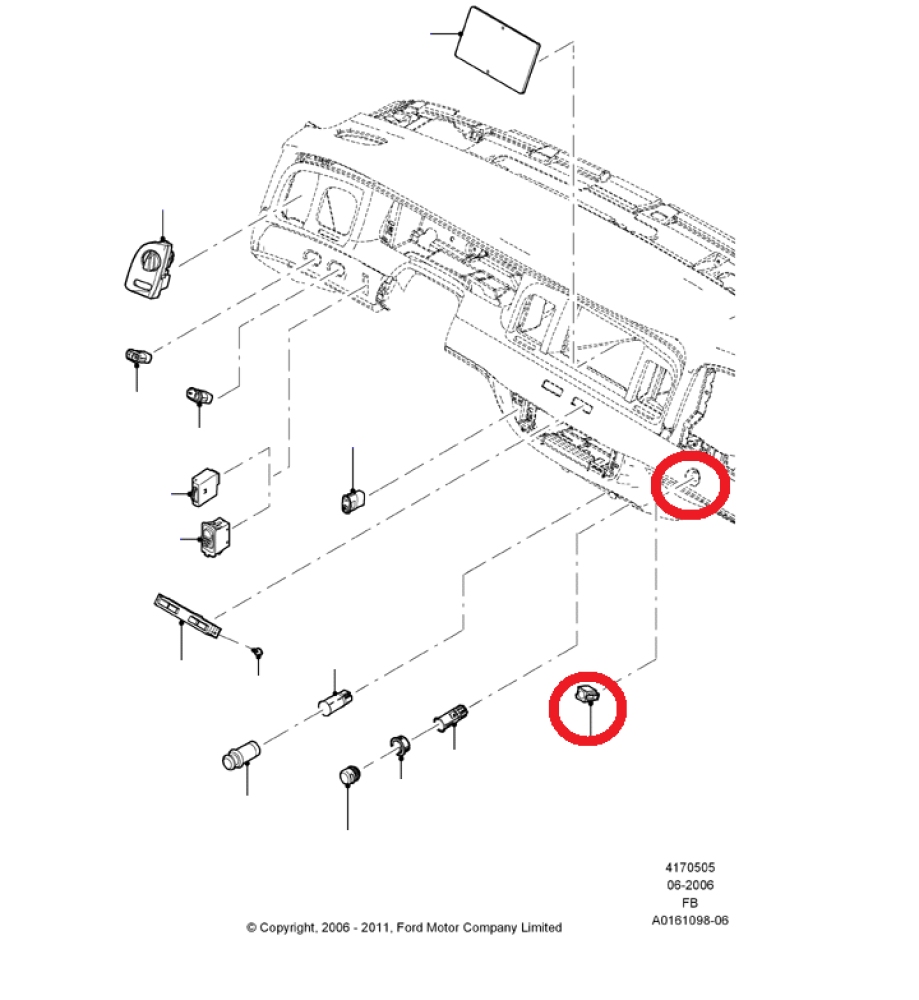 4170505
06-2006
FB
A0161098-06

© Copyright, 2006 - 2011, Ford Motor Company Limited