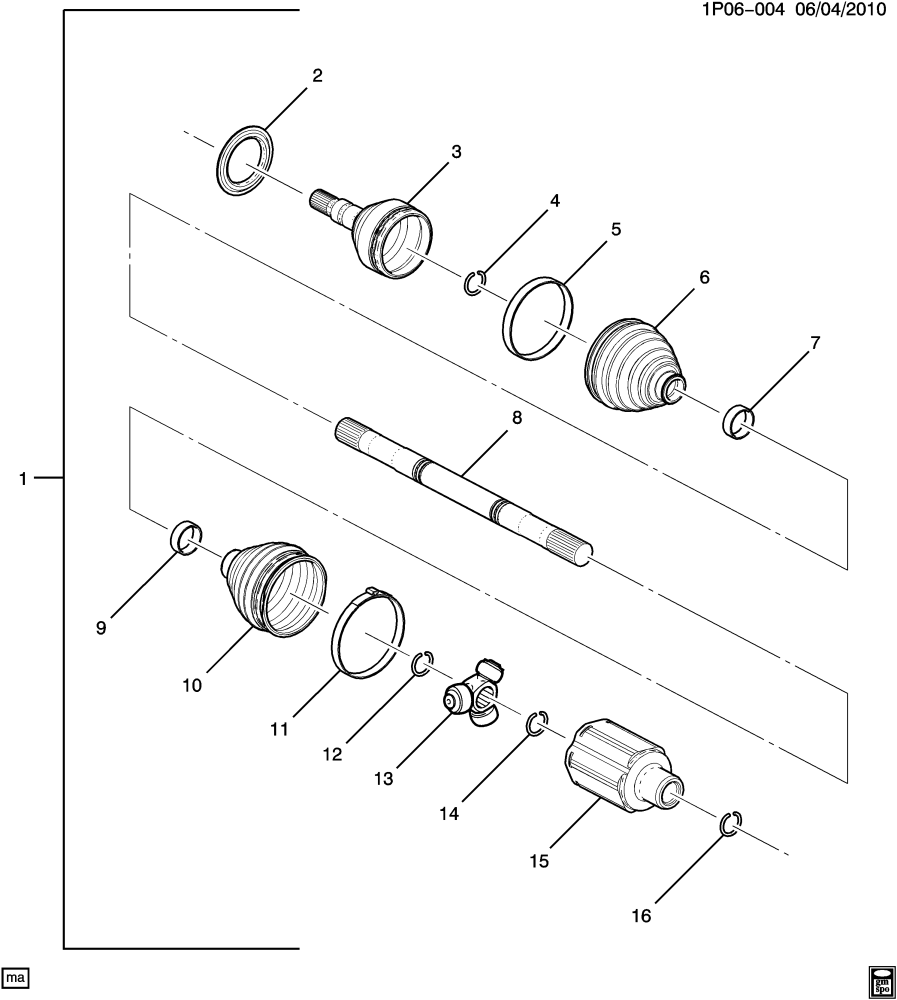 1P06-004 06/04/2010

2

3

4

5

6

7

8

1

9

10

11

12

13

14

15

16

ma

gm spo