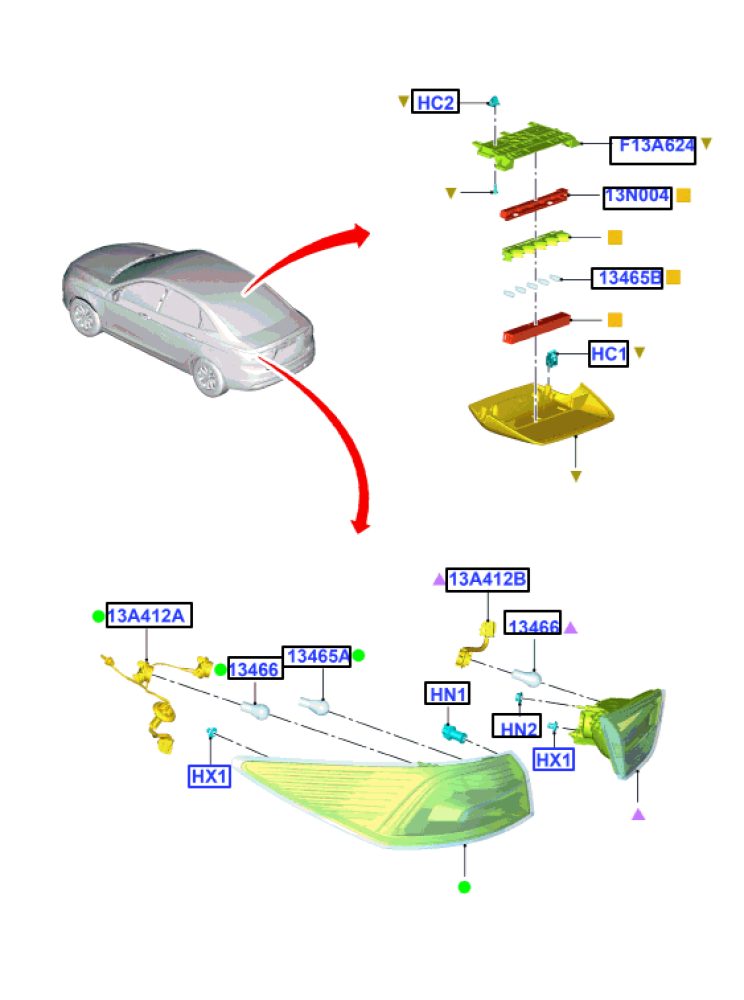 HC2
F13A624
13N004
13465B
HC1
13A412B
13A412A
13466
13466
13465A
HN1
HN2
HX1
HX1