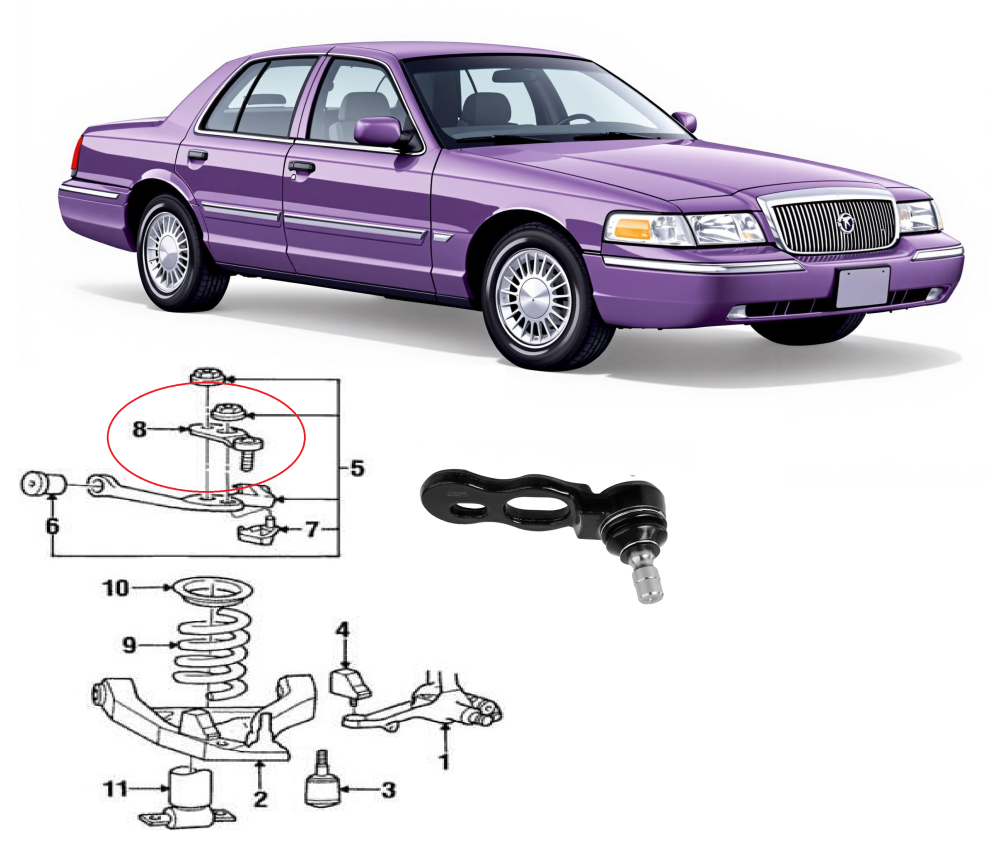 8
5
6
7
10
9
4
1
11
2
3