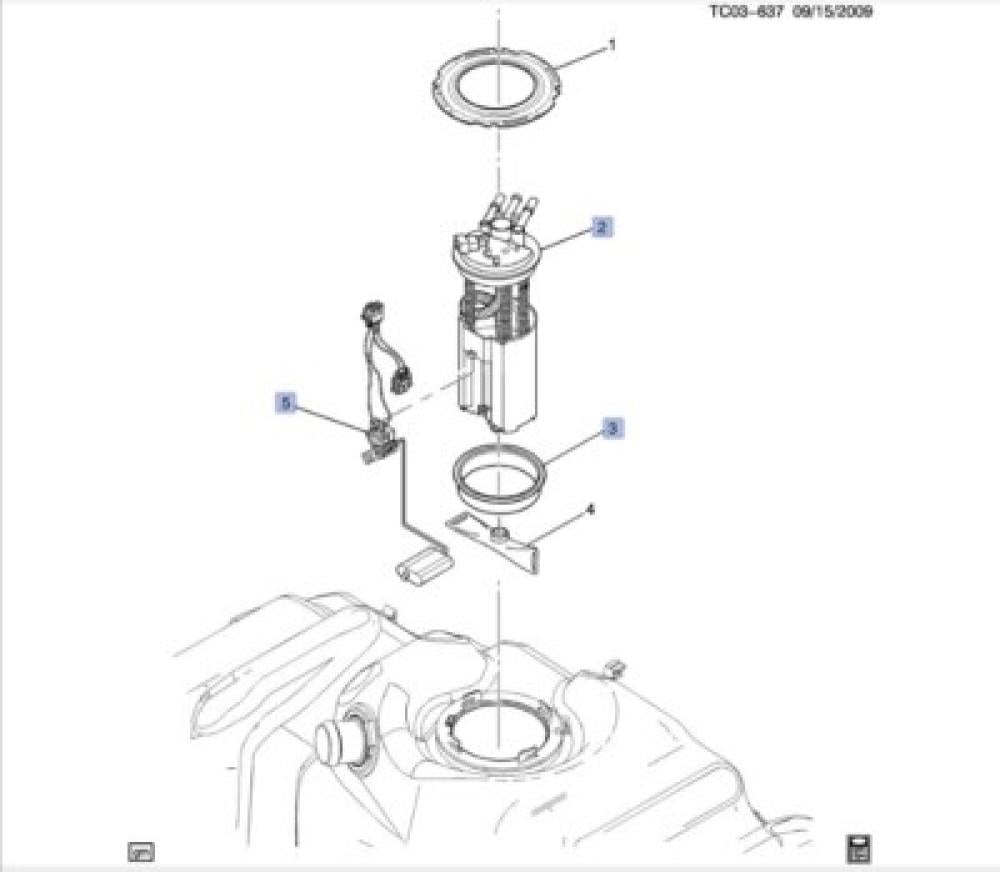 TC03-637 09/15/2009

1

2

5

3

4