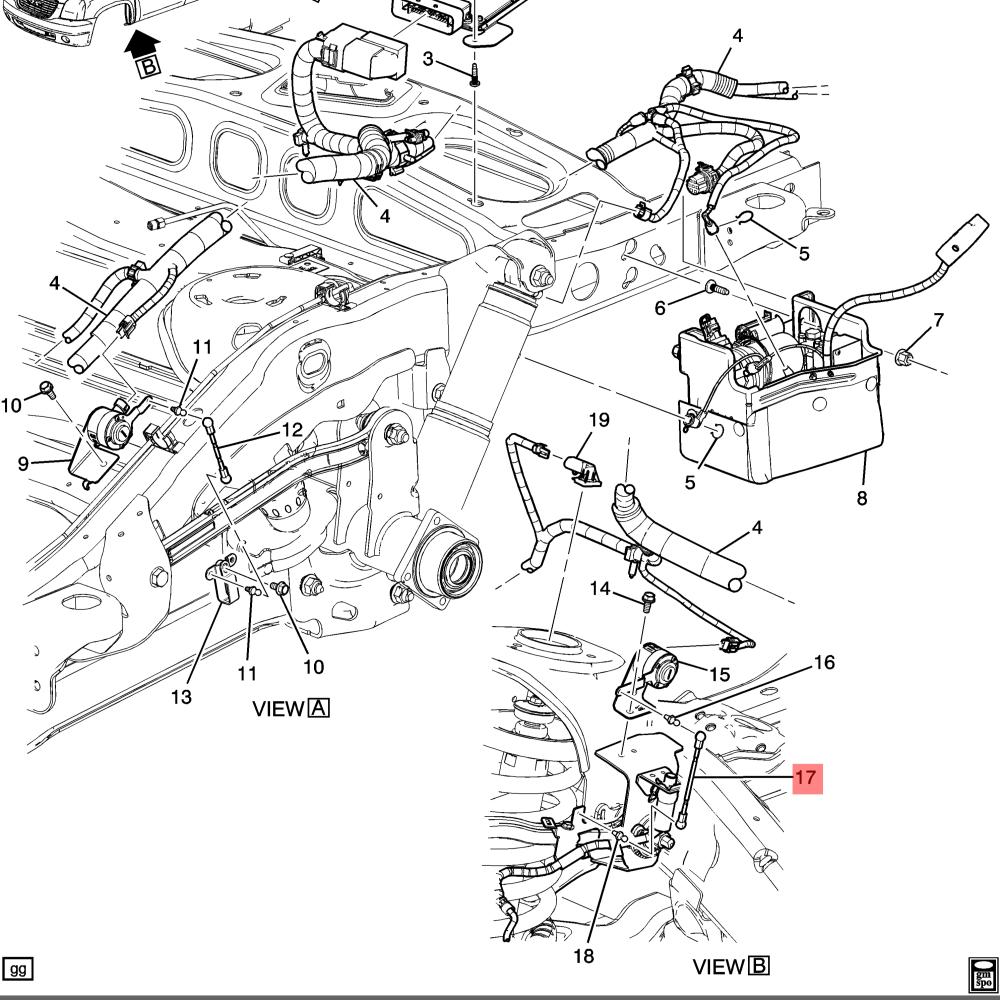 B
3
4
4
5
6
7
4
11
10
12
9
19
5
8
4
14
15
16
17
13
11
10
VIEW A
18
VIEW B
gg
gm Spo