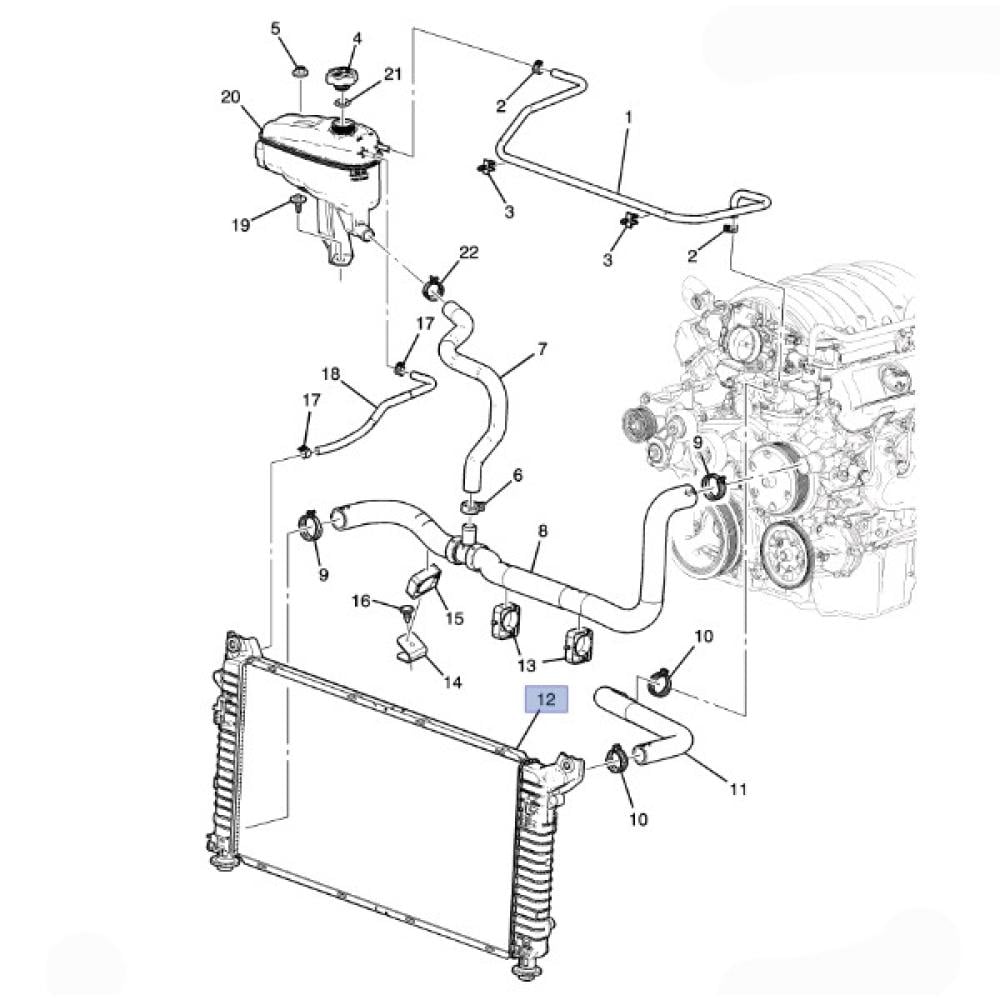 5
4
21
20
2
1
3
19
3
2
22
17
7
18
17
9
6
8
9
16
15
13
14
10
12
11
10