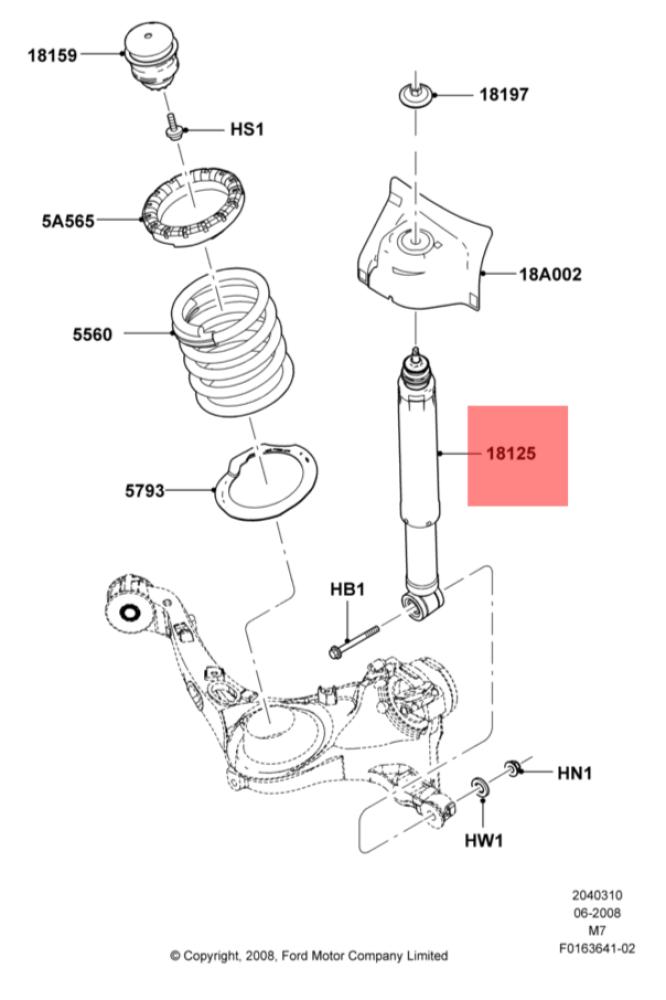 18159
18197
HS1
5A565
18A002
5560
18125
5793
HB1
HN1
HW1

2040310
06-2008
M7
F0163641-02

© Copyright, 2008, Ford Motor Company Limited