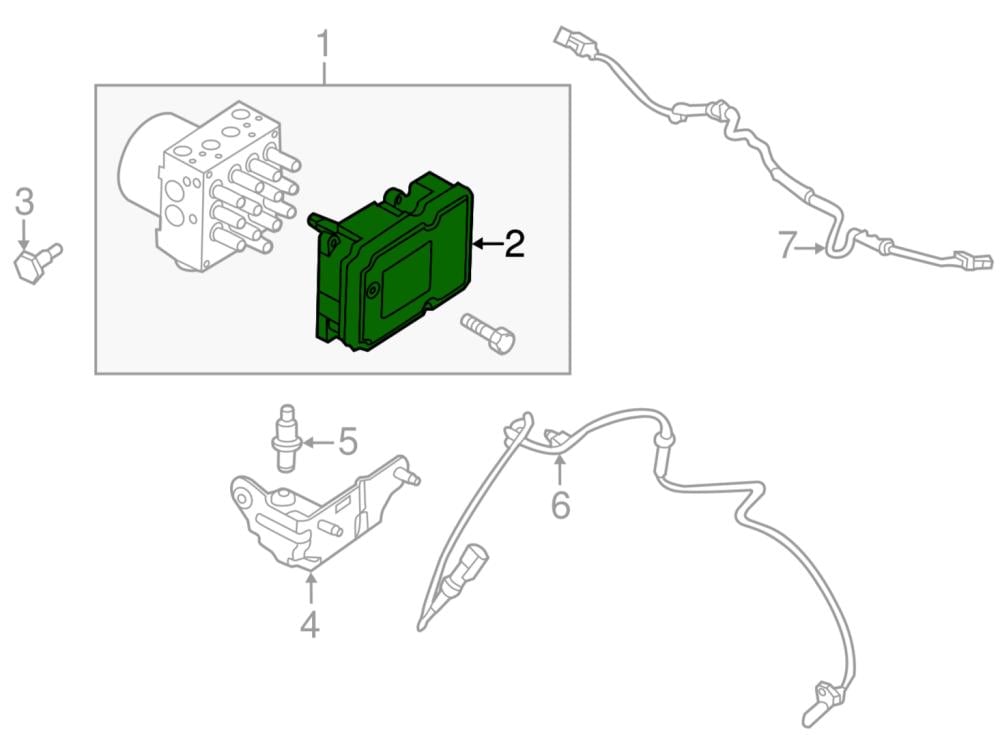 1
2
3
7
5
6
4